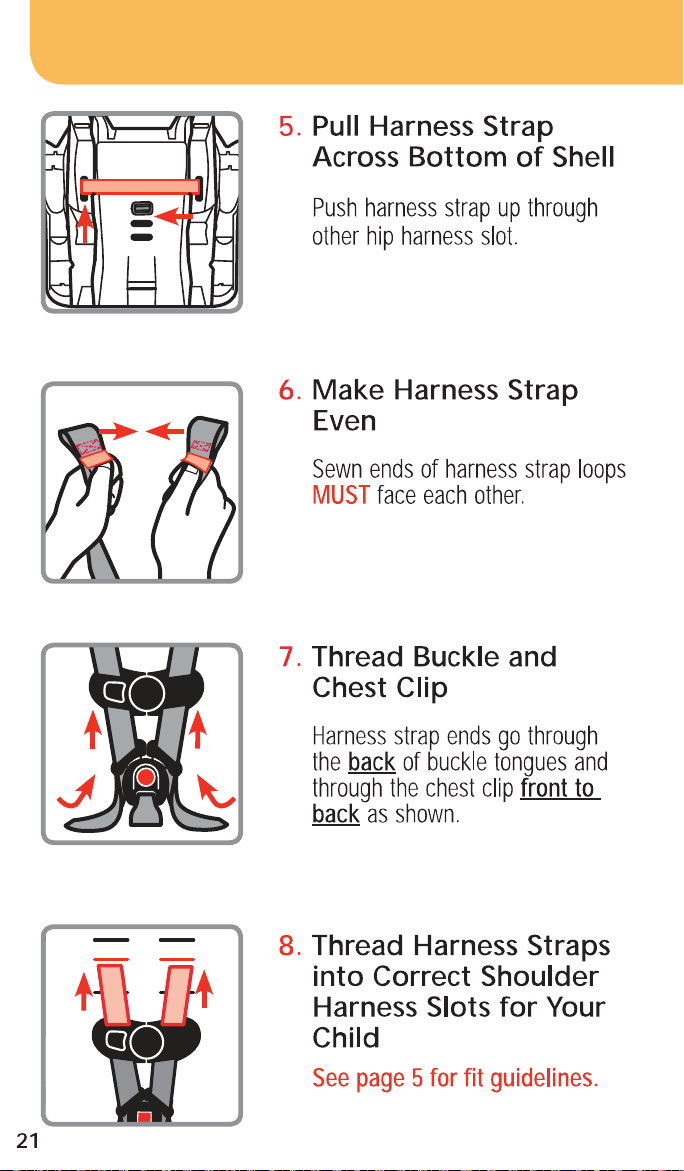 5. Pull Harness Strap Across Bottom of Shell

Push harness strap up through other hip harness slot.

6. Make Harness Strap Even

Sewn ends of harness strap loops MUST face each other.

7. Thread Buckle and Chest Clip

Harness strap ends go through the back of buckle tongues and through the chest clip front to back as shown.

8. Thread Harness Straps into Correct Shoulder Harness Slots for Your Child

See page 5 for fit guidelines.

21