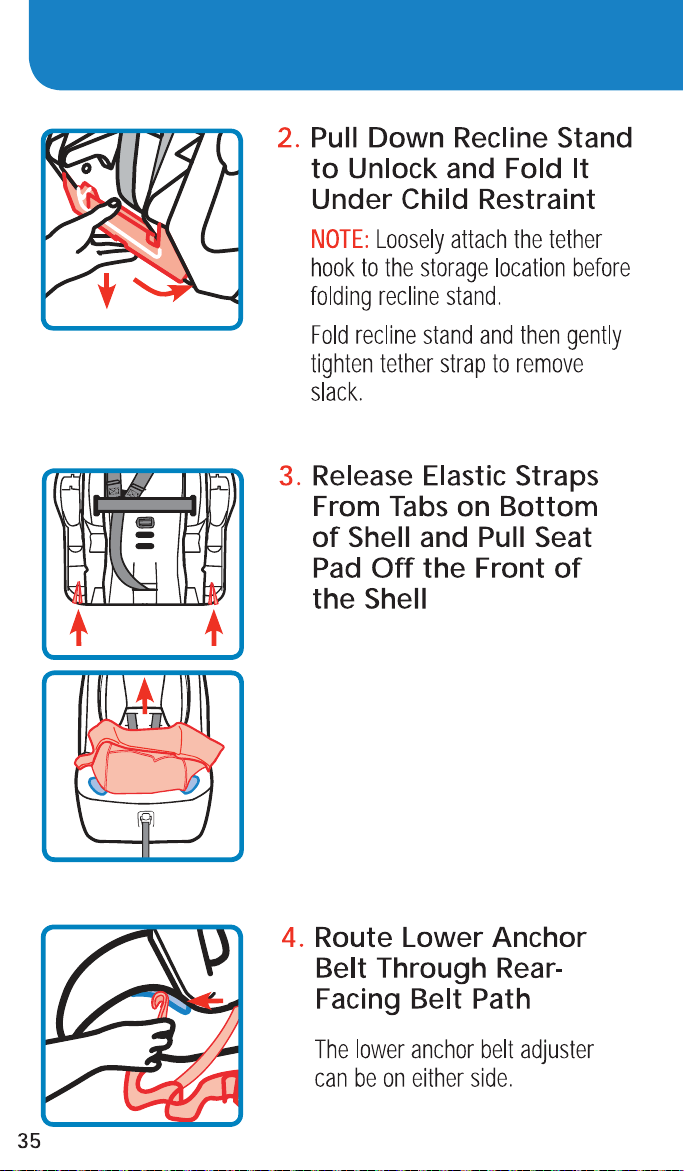 2. Pull Down Recline Stand to Unlock and Fold It Under Child Restraint

NOTE: Loosely attach the tether hook to the storage location before folding recline stand.

Fold recline stand and then gently tighten tether strap to remove slack.

3. Release Elastic Straps From Tabs on Bottom of Shell and Pull Seat Pad Off the Front of the Shell

4. Route Lower Anchor Belt Through Rear-Facing Belt Path

The lower anchor belt adjuster can be on either side.

35