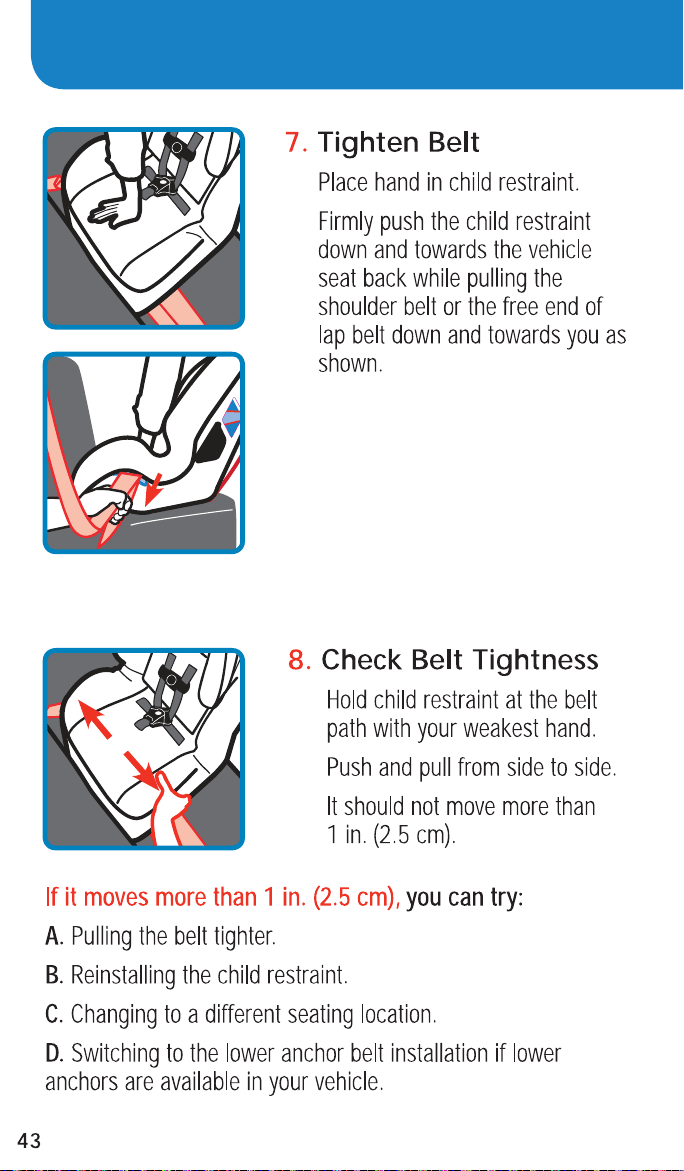 7. Tighten Belt

Place hand in child restraint.

Firmly push the child restraint down and towards the vehicle seat back while pulling the shoulder belt or the free end of lap belt down and towards you as shown.

8. Check Belt Tightness

Hold child restraint at the belt path with your weakest hand.

Push and pull from side to side.

It should not move more than 1 in. (2.5 cm).

If it moves more than 1 in. (2.5 cm), you can try:

A. Pulling the belt tighter.

B. Reinstalling the child restraint.

C. Changing to a different seating location.

D. Switching to the lower anchor belt installation if lower anchors are available in your vehicle.

43