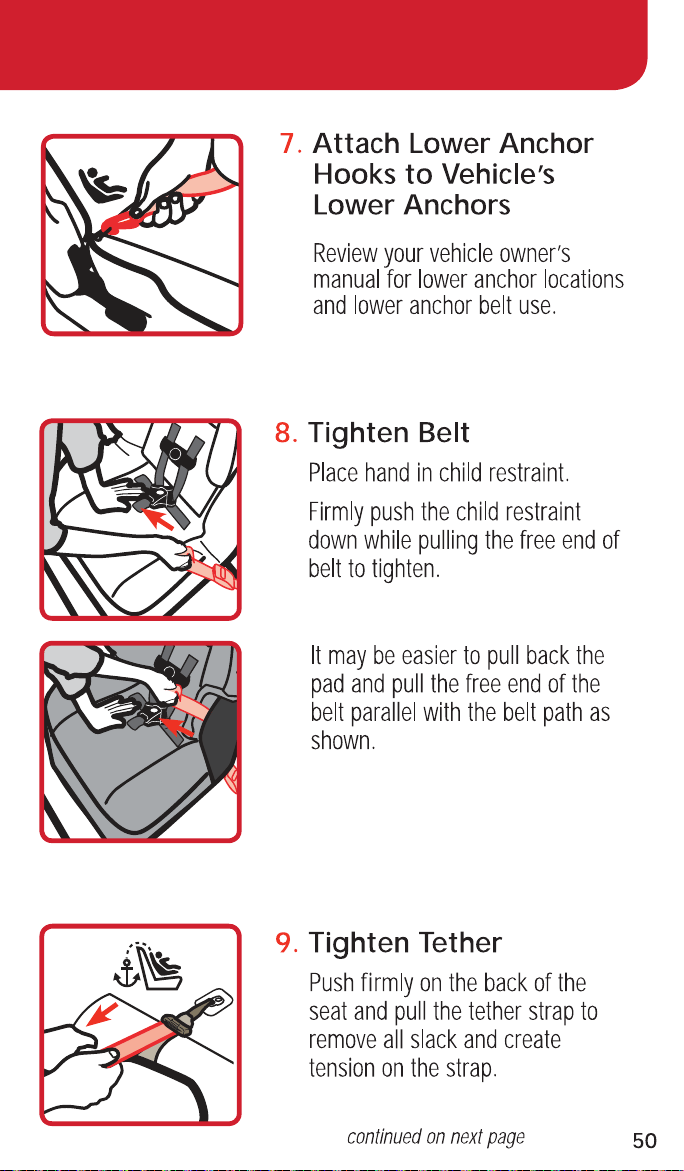 7. Attach Lower Anchor Hooks to Vehicle's Lower Anchors

Review your vehicle owner's manual for lower anchor locations and lower anchor belt use.

8. Tighten Belt

Place hand in child restraint.

Firmly push the child restraint down while pulling the free end of belt to tighten.

It may be easier to pull back the pad and pull the free end of the belt parallel with the belt path as shown.

9. Tighten Tether

Push firmly on the back of the seat and pull the tether strap to remove all slack and create tension on the strap.

continued on next page

50