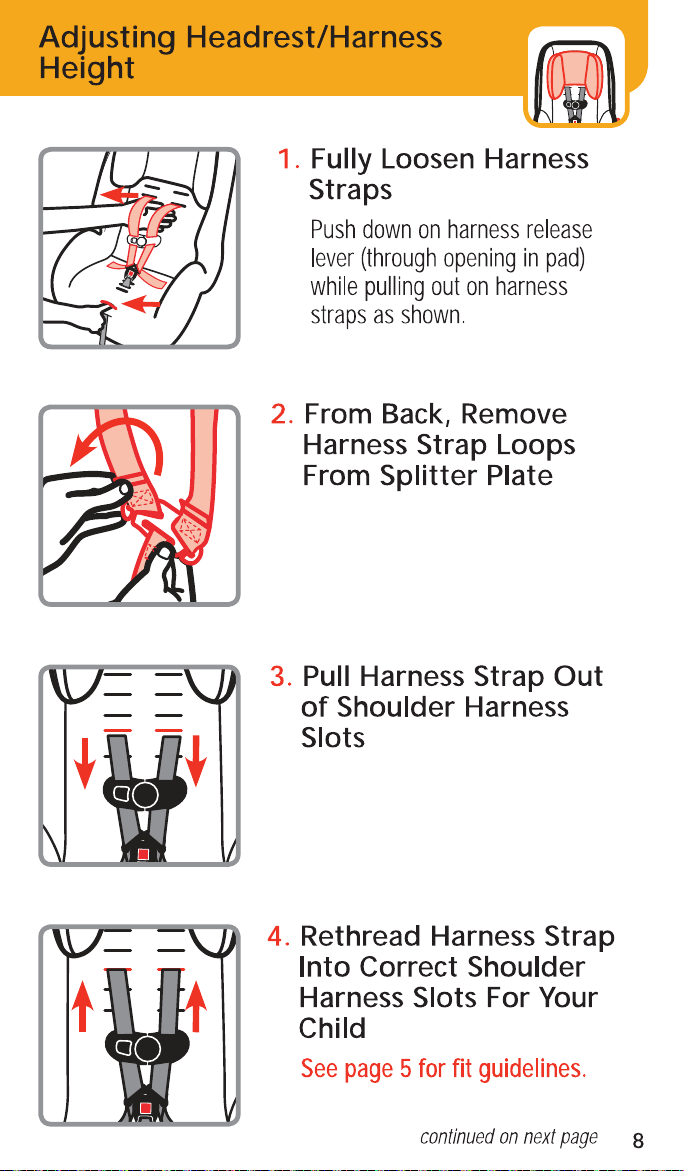 Adjusting Headrest/Harness Height

1. Fully Loosen Harness Straps

Push down on harness release lever (through opening in pad) while pulling out on harness straps as shown.

2. From Back, Remove Harness Strap Loops From Splitter Plate

3. Pull Harness Strap Out of Shoulder Harness Slots

4. Rethread Harness Strap Into Correct Shoulder Harness Slots For Your Child

See page 5 for fit guidelines.

continued on next page

8