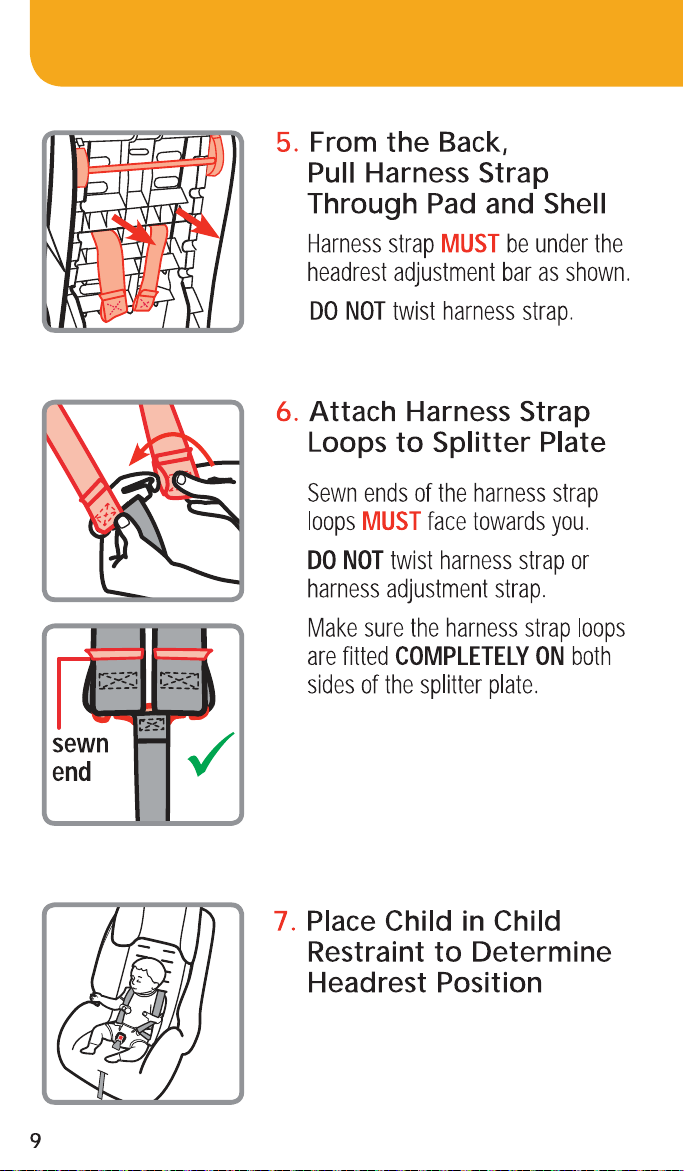 5. From the Back, Pull Harness Strap Through Pad and Shell

Harness strap MUST be under the headrest adjustment bar as shown.

DO NOT twist harness strap.

6. Attach Harness Strap Loops to Splitter Plate

Sewn ends of the harness strap loops MUST face towards you.

DO NOT twist harness strap or harness adjustment strap.

Make sure the harness strap loops are fitted COMPLETELY ON both sides of the splitter plate.

sewn end

7. Place Child in Child Restraint to Determine Headrest Position

9