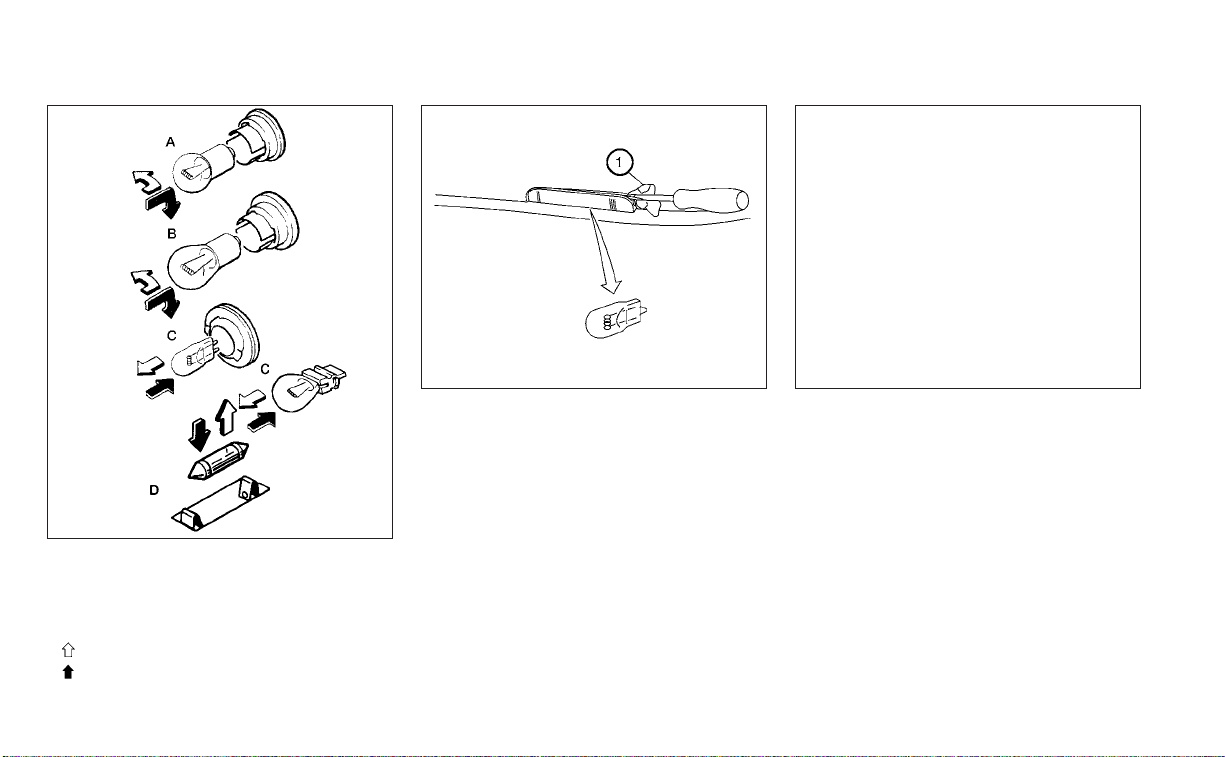 A

B

C

C

D

1