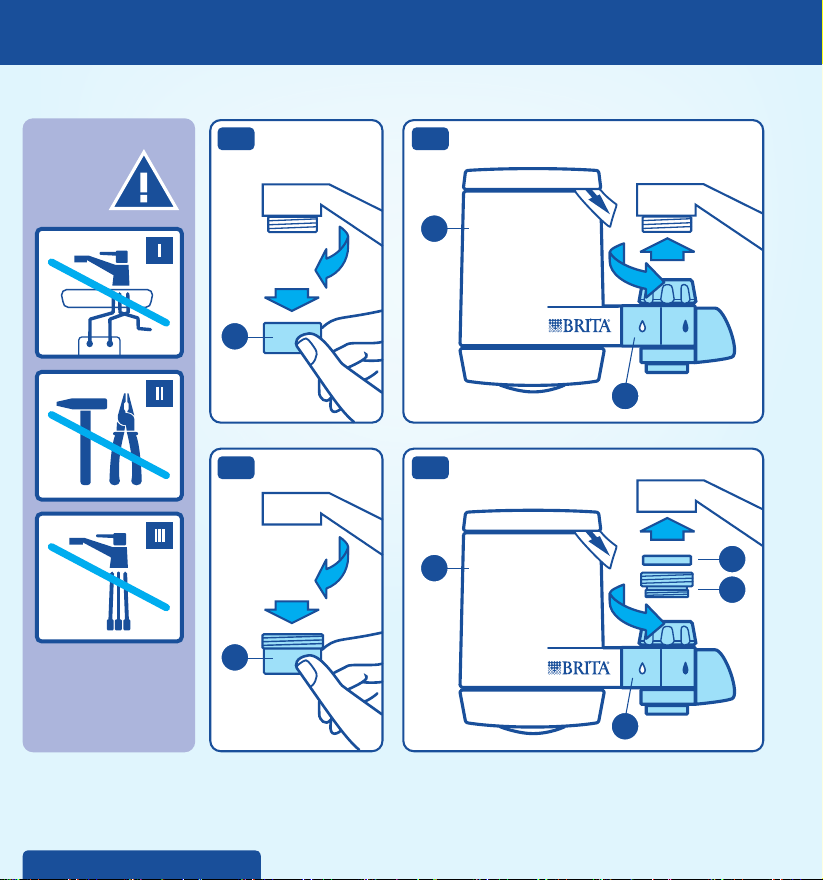 I

II

III

BRITA

BRITA