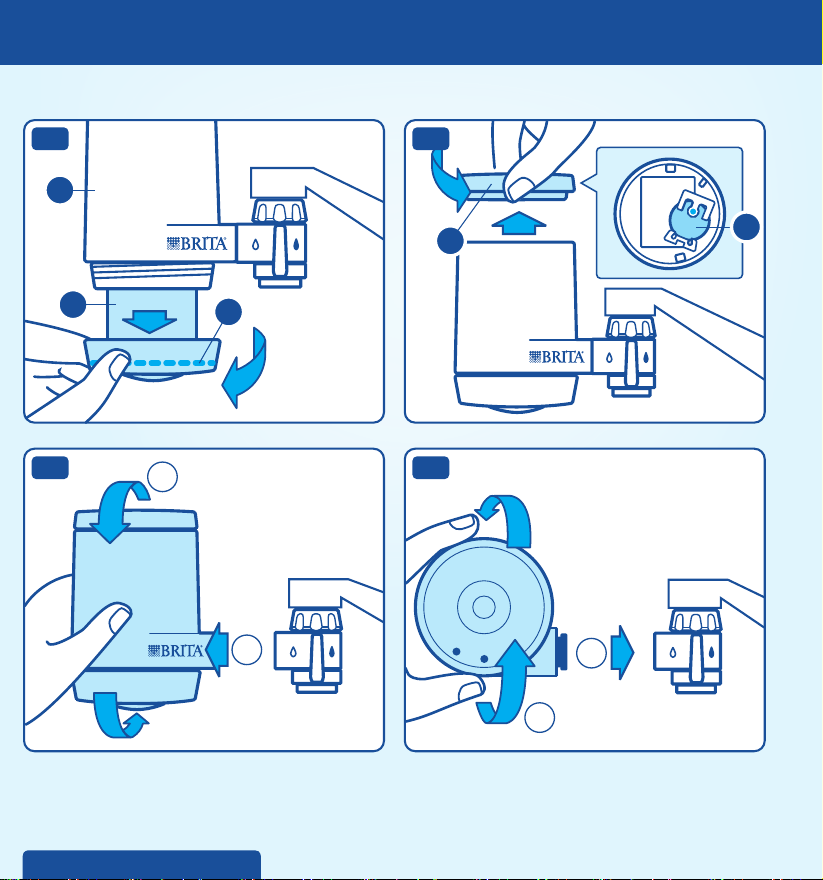 BRITA

BRITA

BRITA