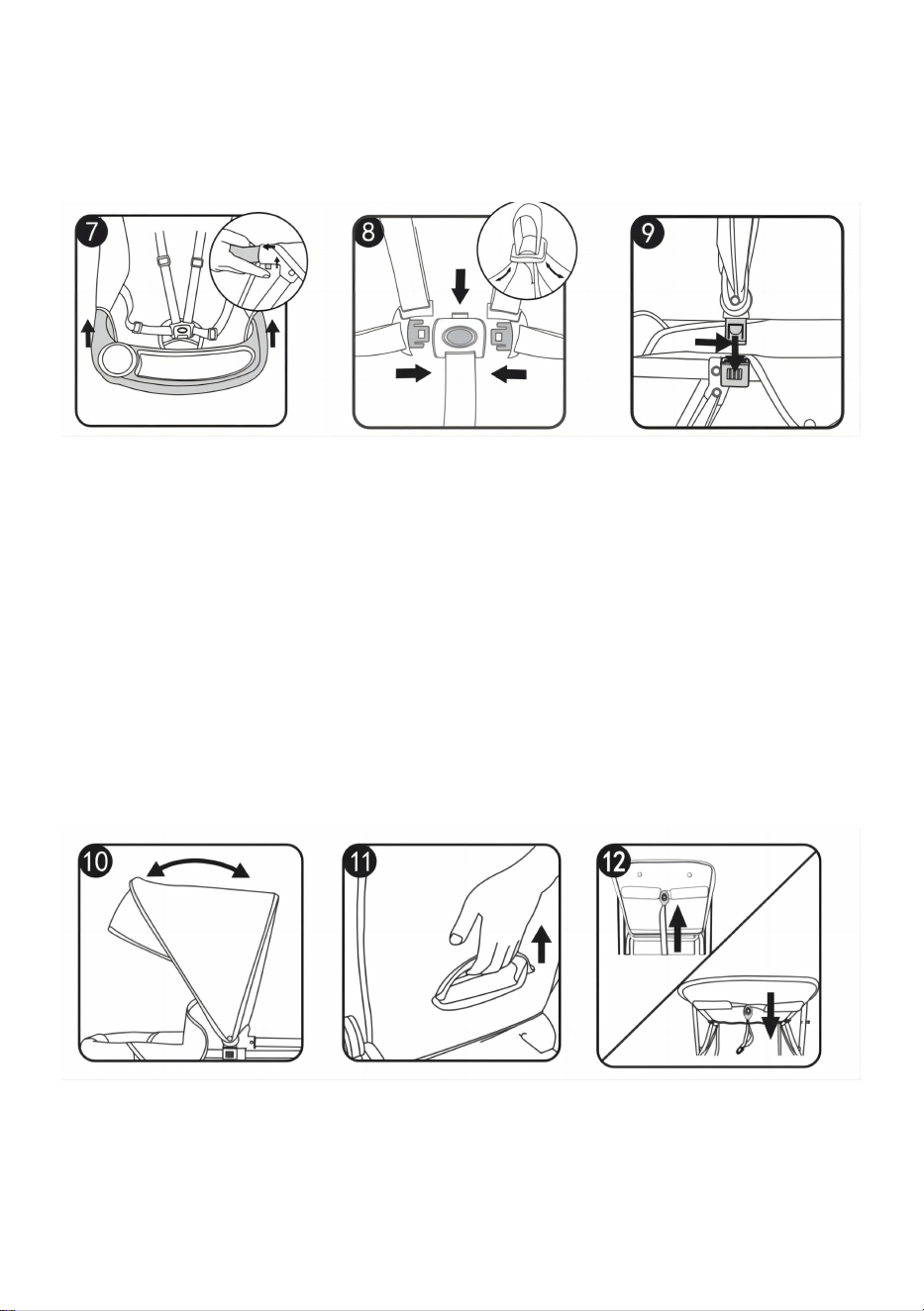 7

8

9

10

11

12