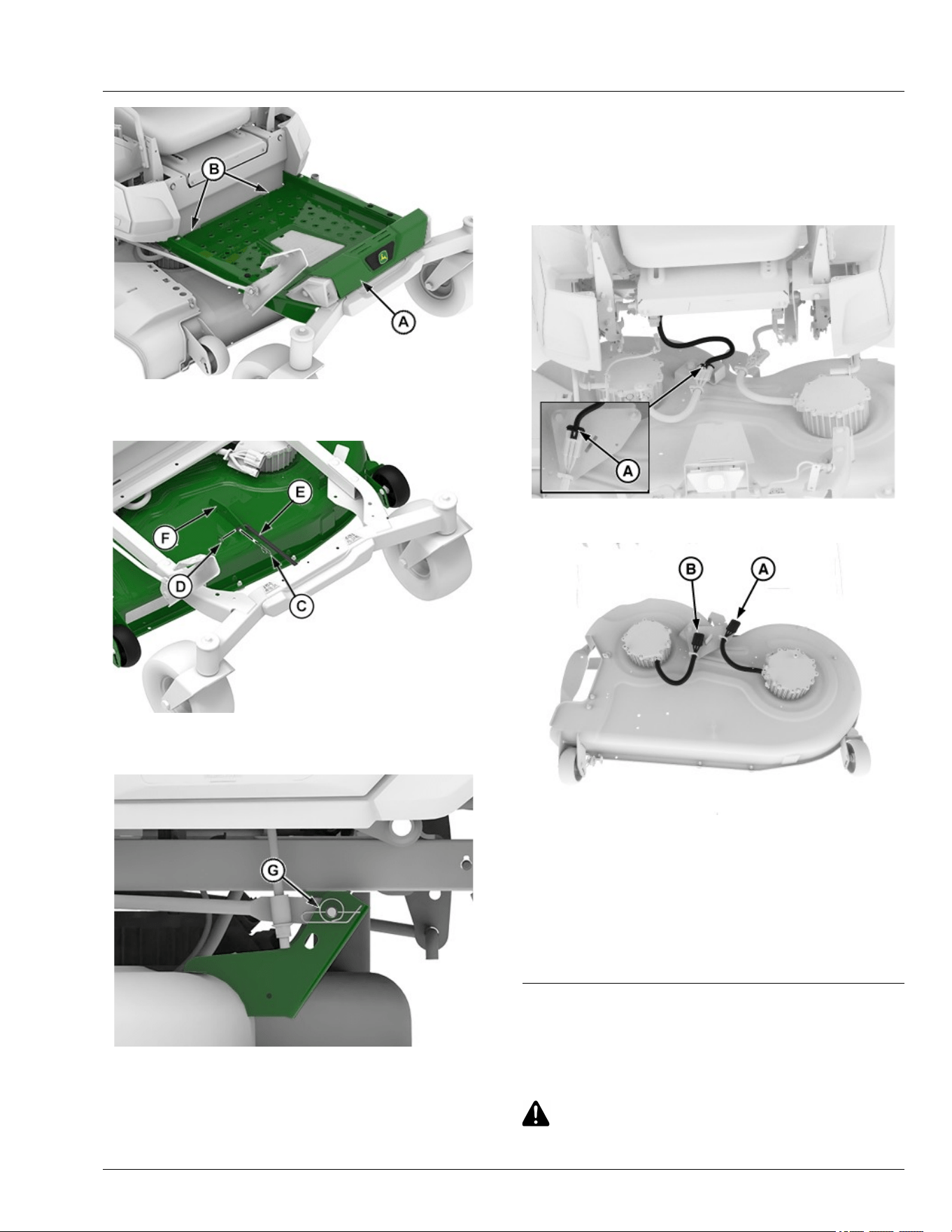 B
A
E
F
D
C
G
A
B
A