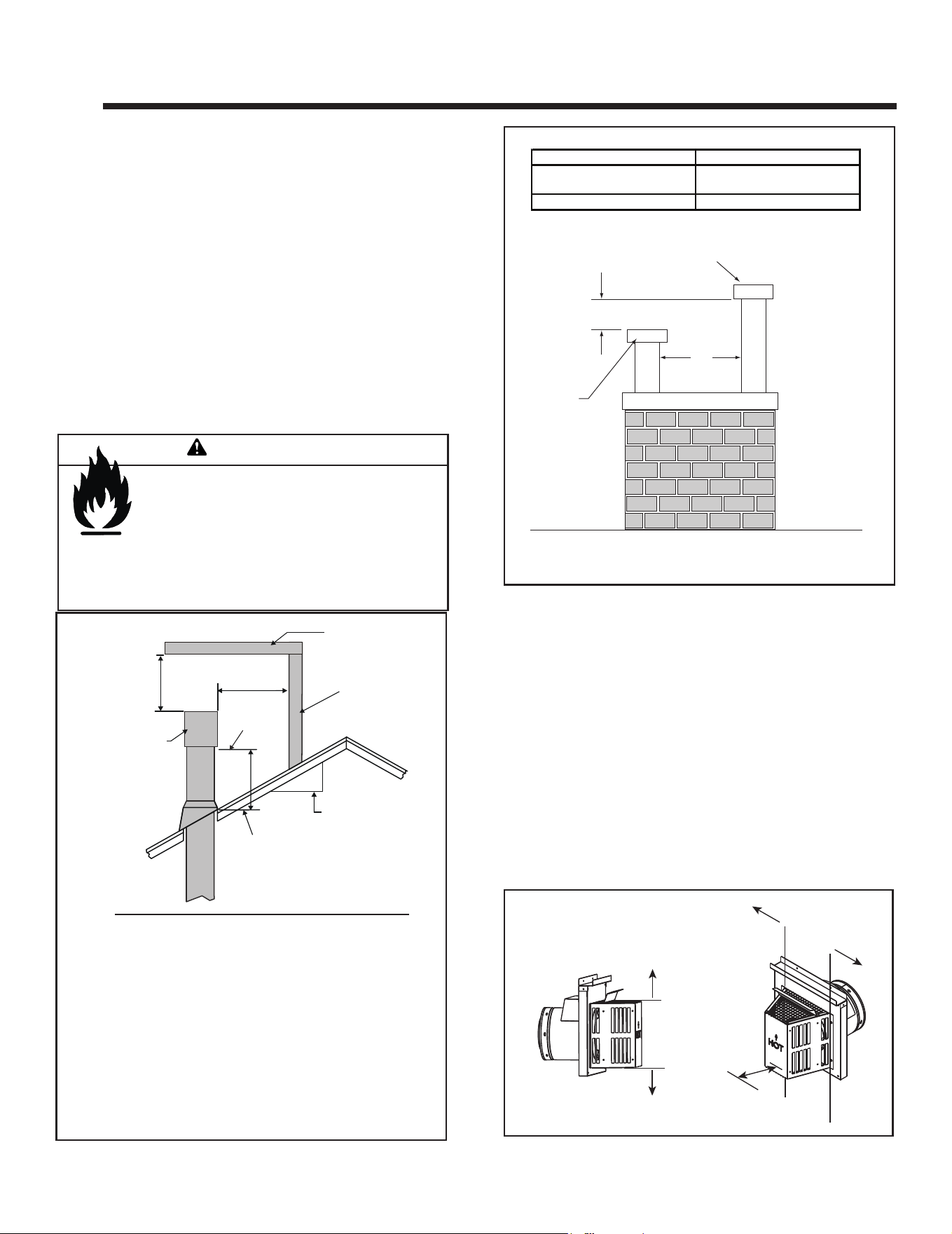 HOT