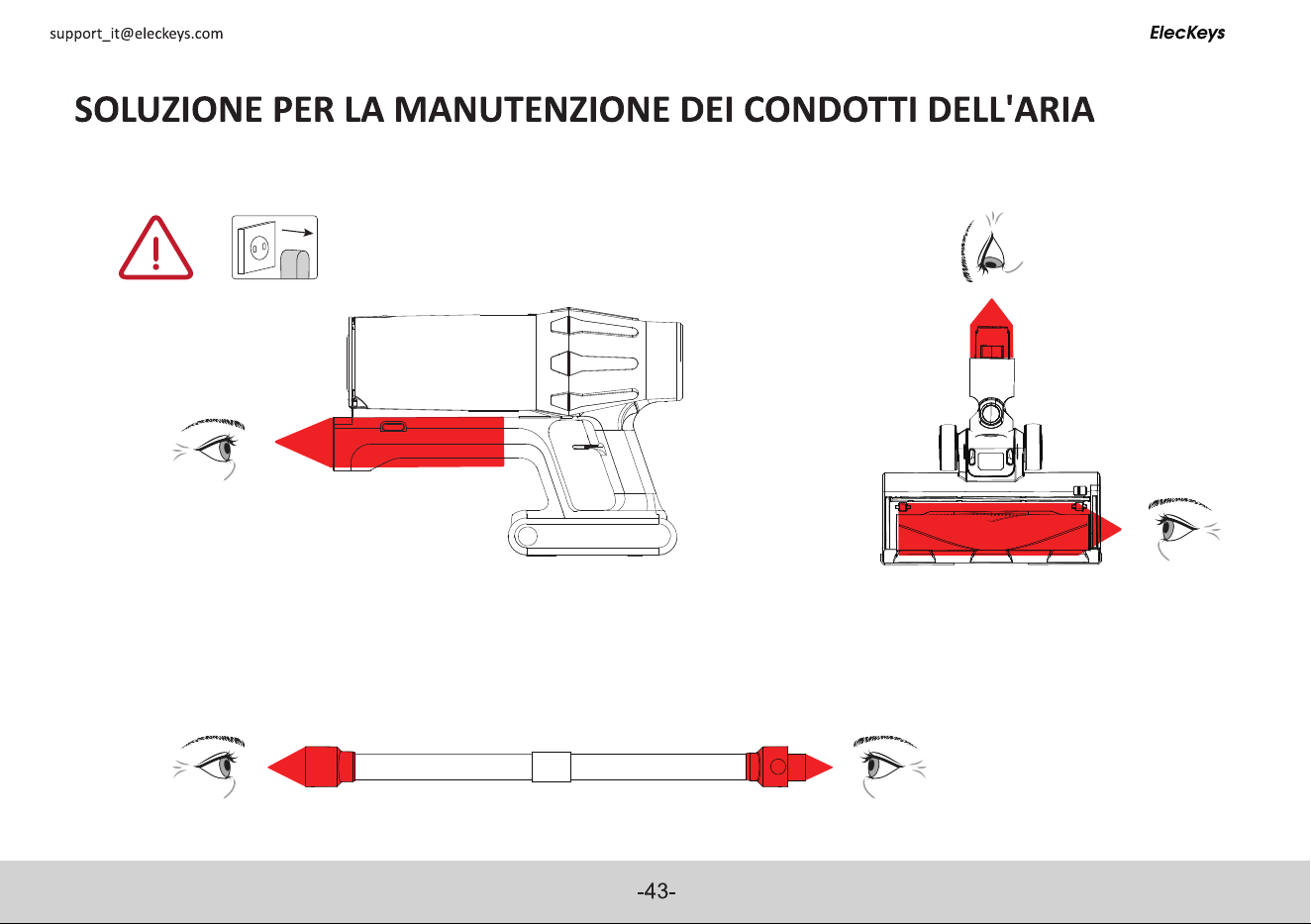 support_it@eleckeys.com

ElecKeys

SOLUZIONE PER LA MANUTENZIONE DEI CONDOTTI DELL'ARIA

-43-