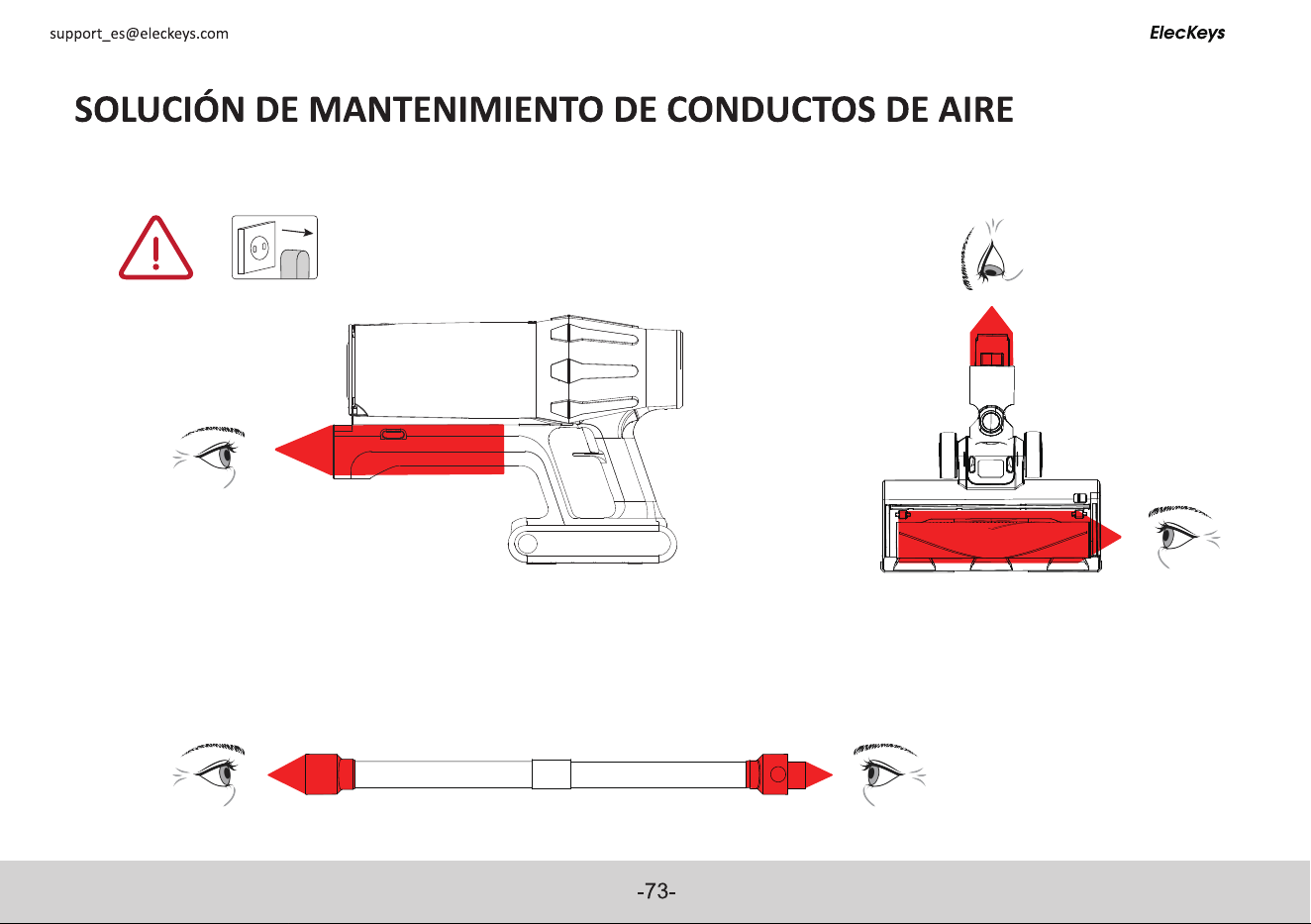 support_es@eleckeys.com

ElecKeys

SOLUCIÓN DE MANTENIMIENTO DE CONDUCTOS DE AIRE

-73-