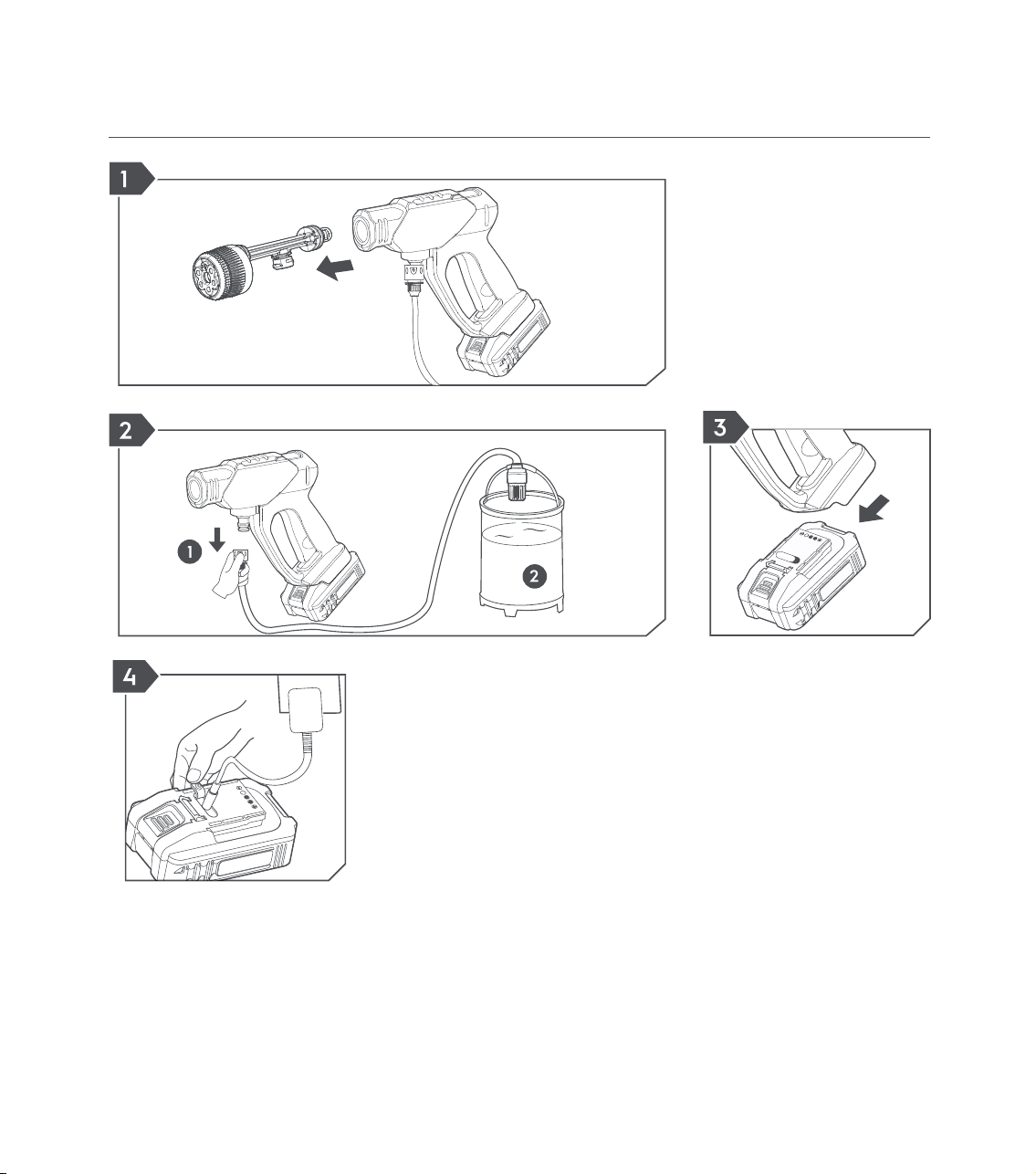 1

2

1

2

3

4