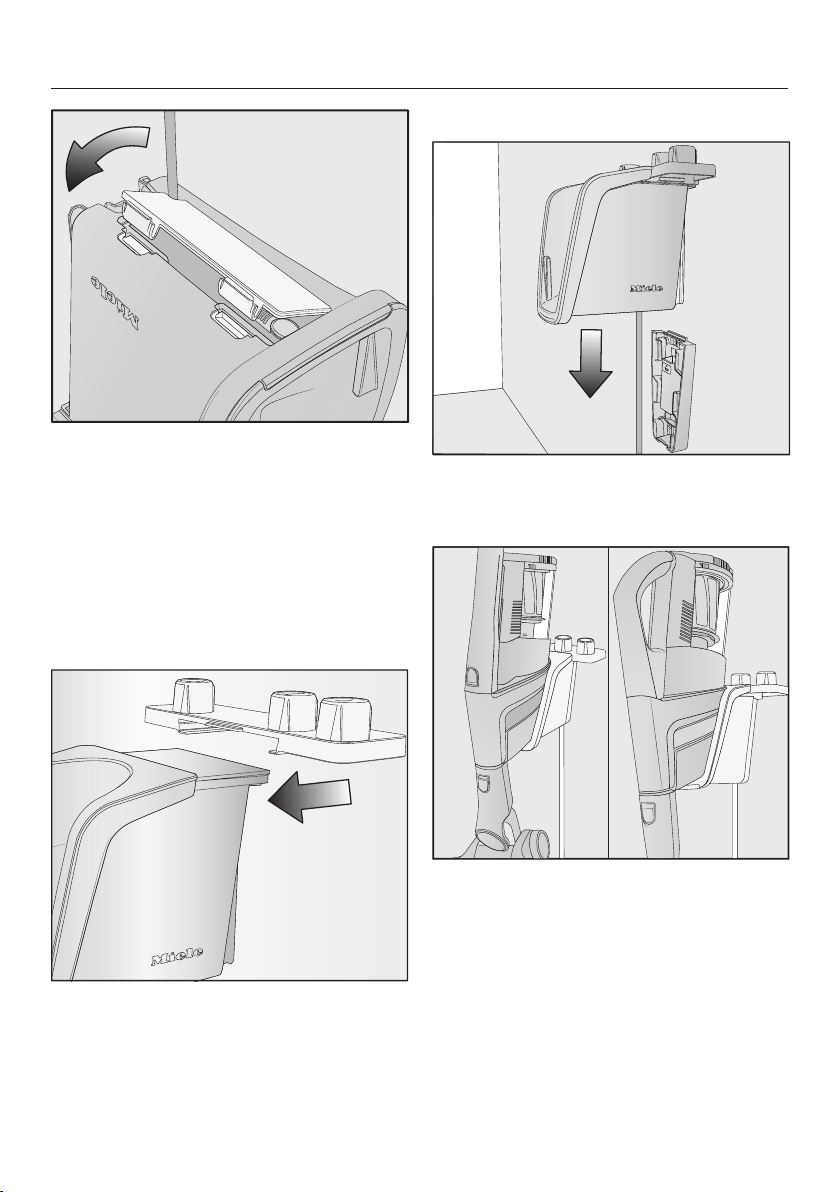 Miele

Miele

Miele