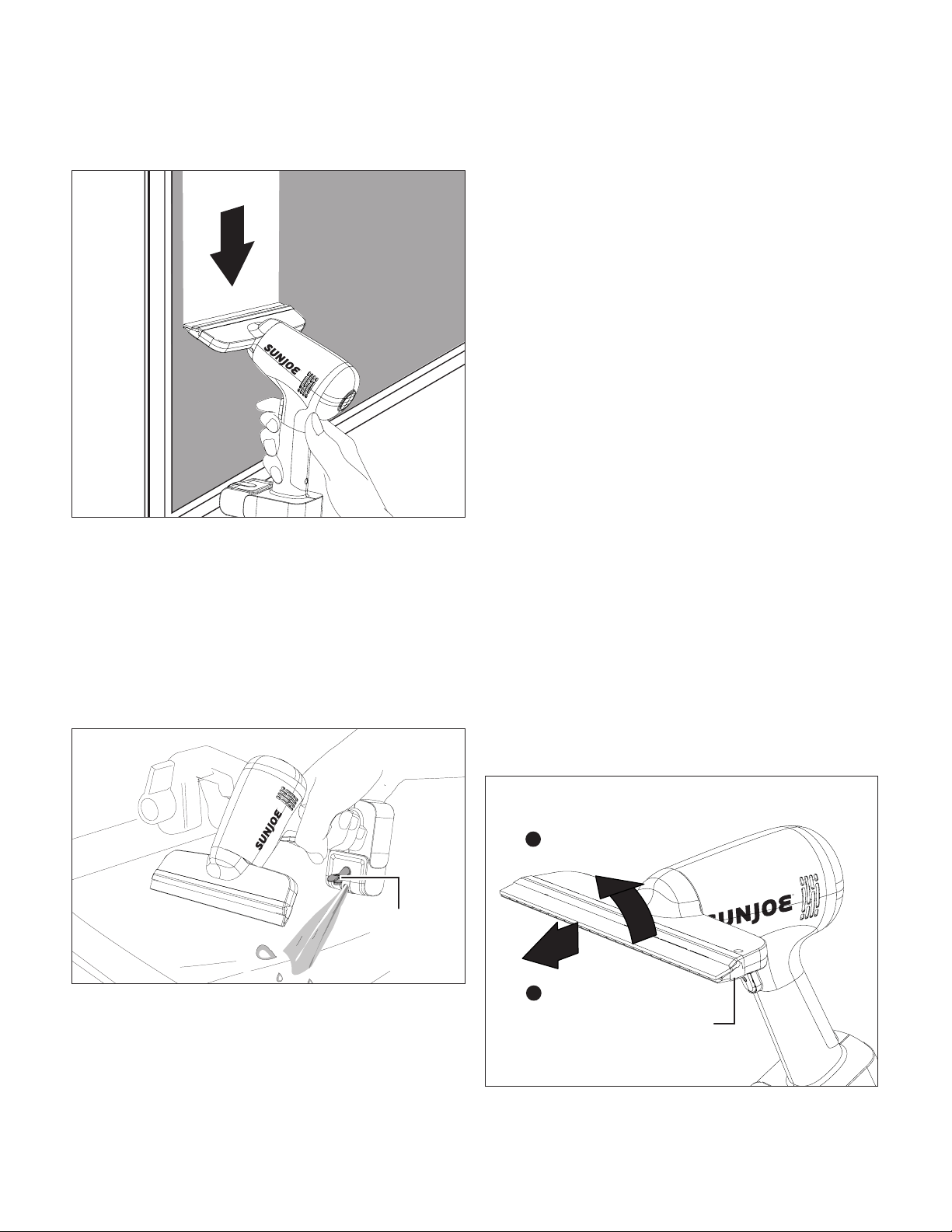 SUNJOE

SUNJOE

SUNJOE