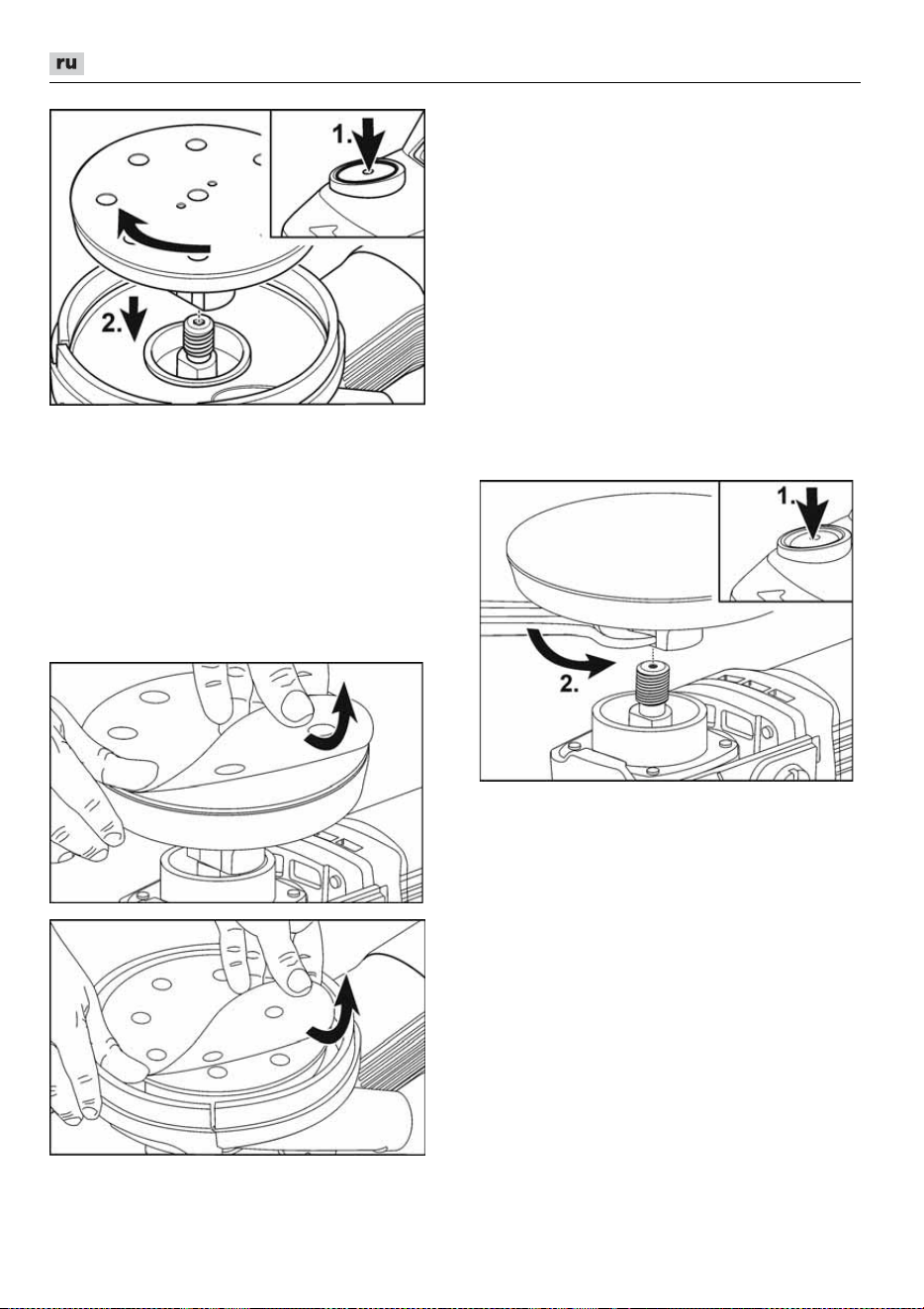 ru

1.

2.

1.

2.