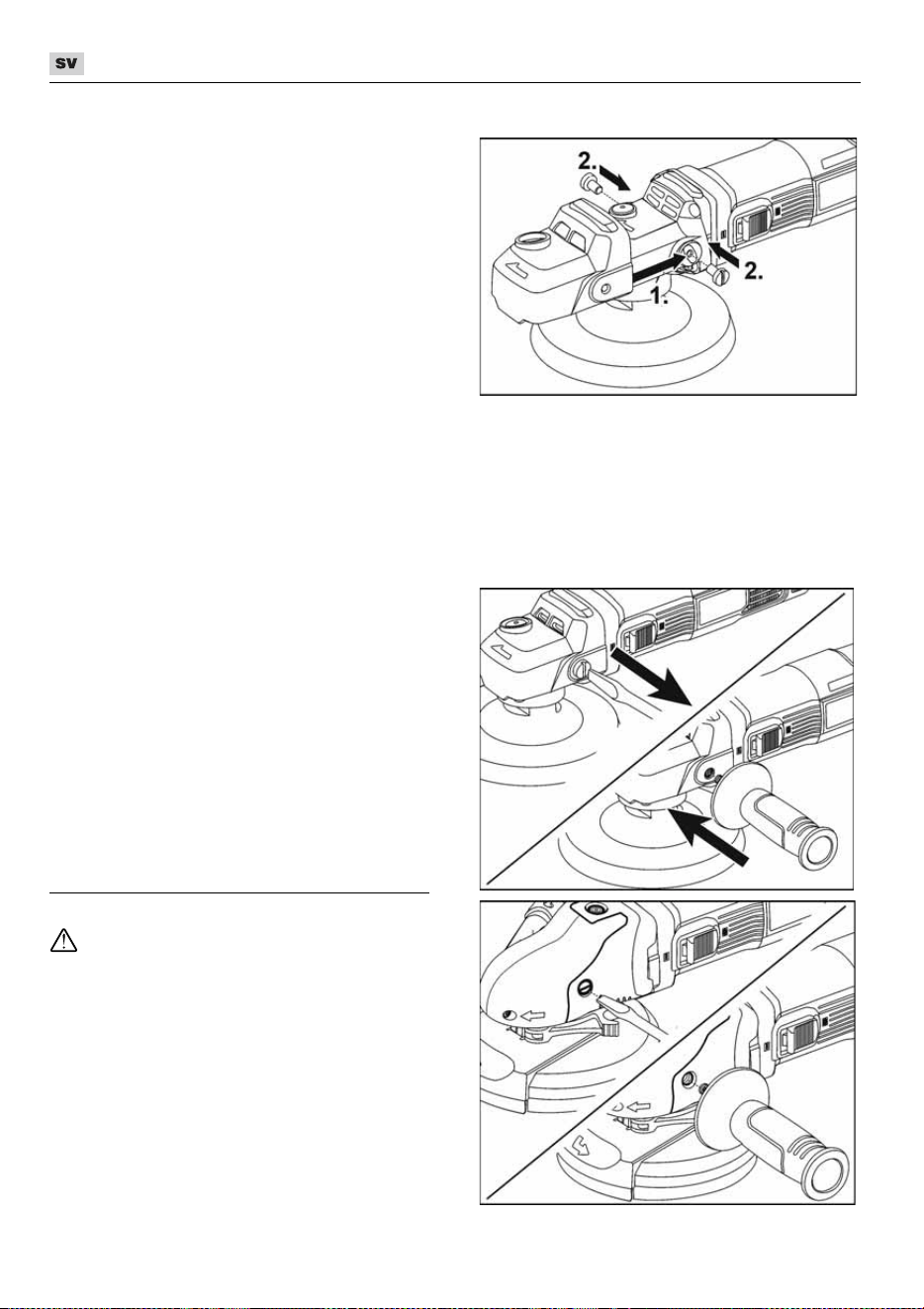 SV

2.

2.

1.