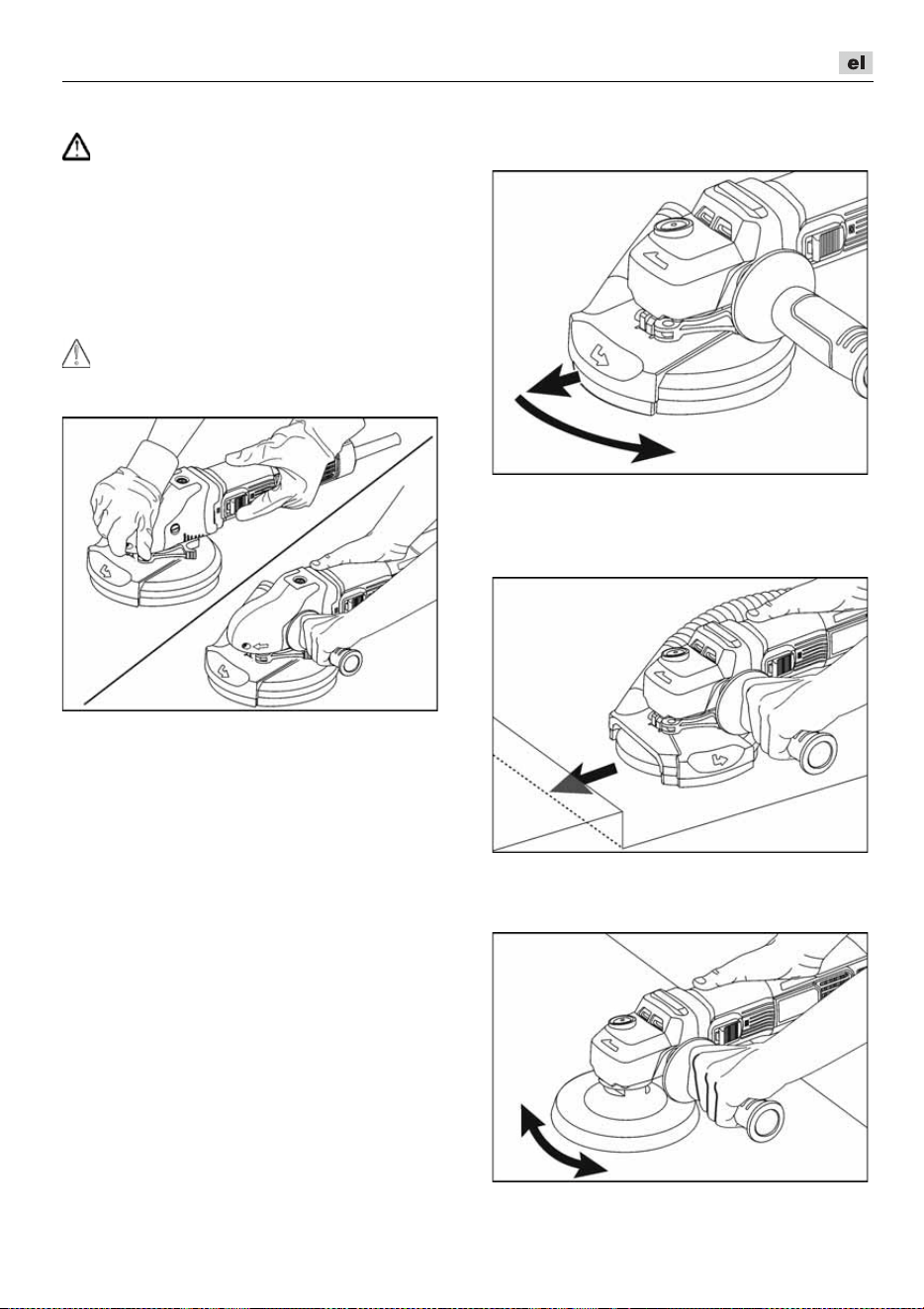 el