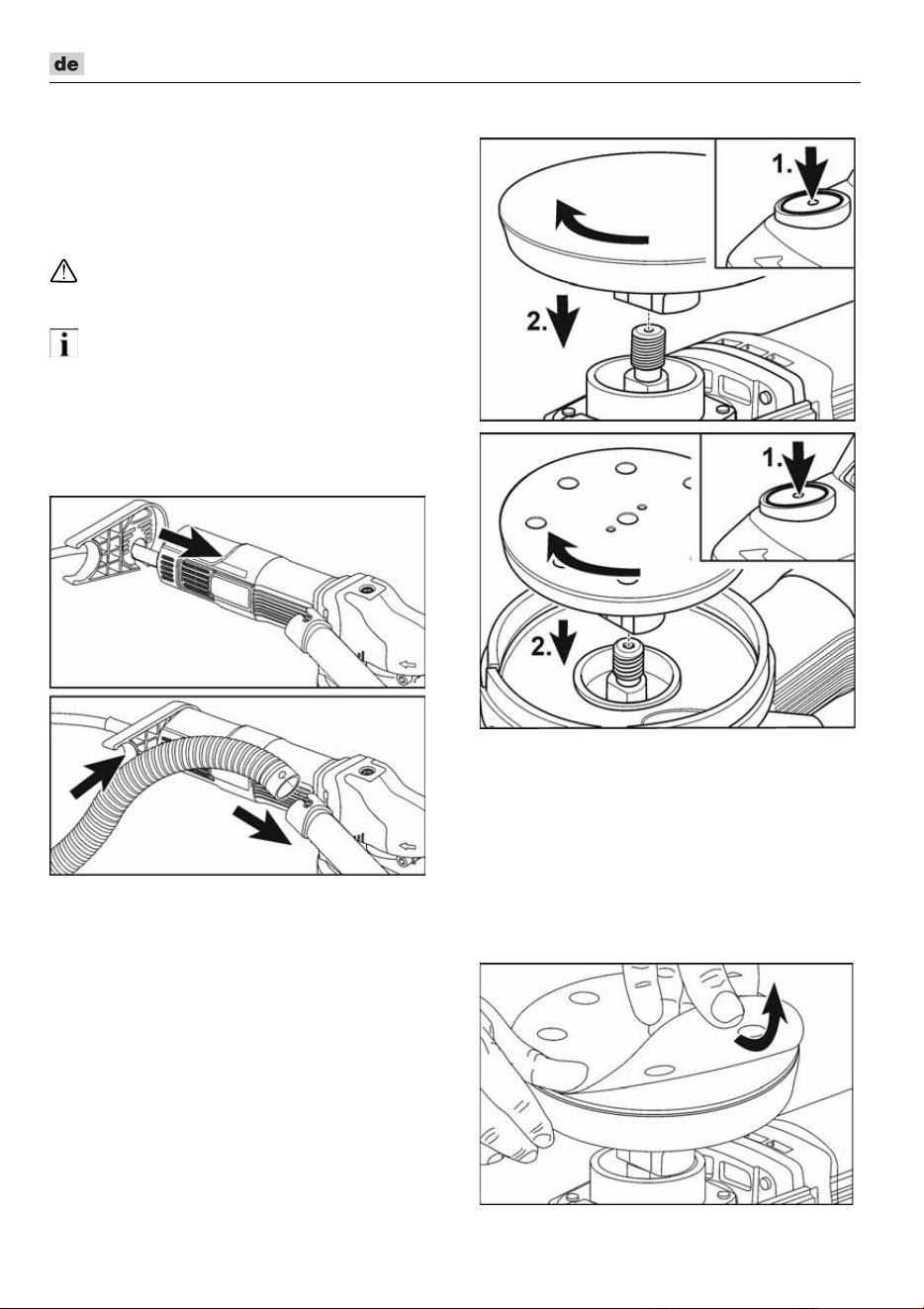 de

1.

2.

1.

2.