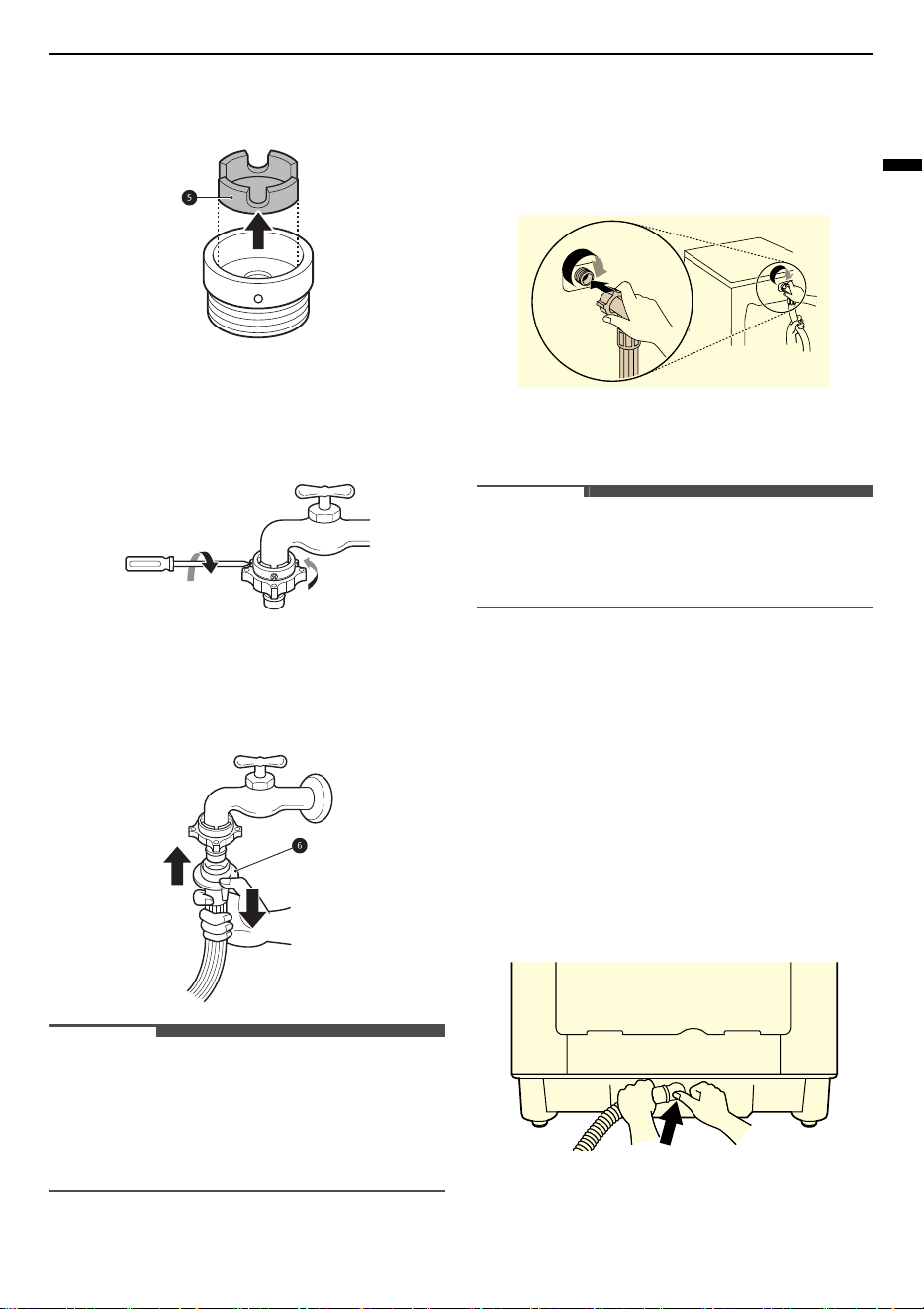 5

6