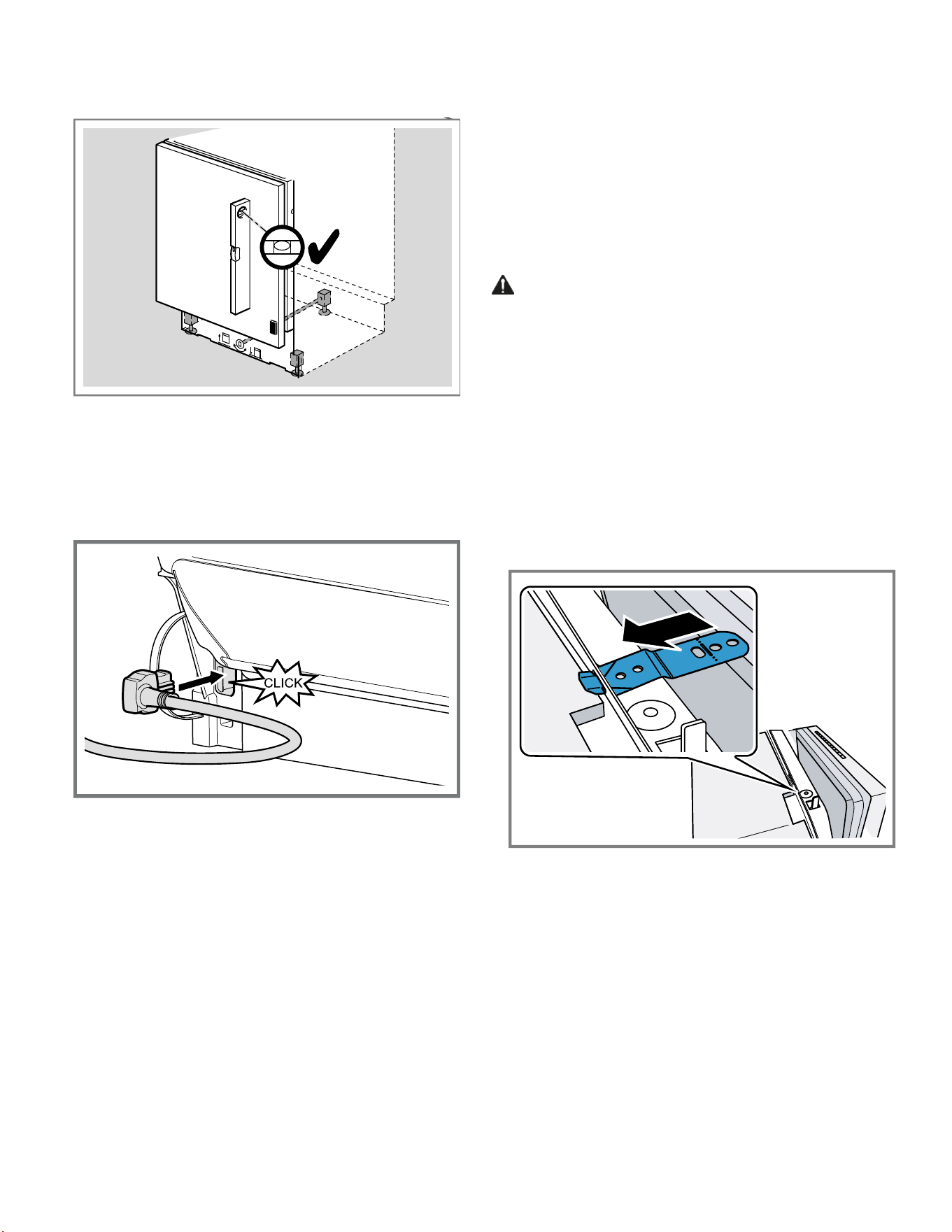 CLICK