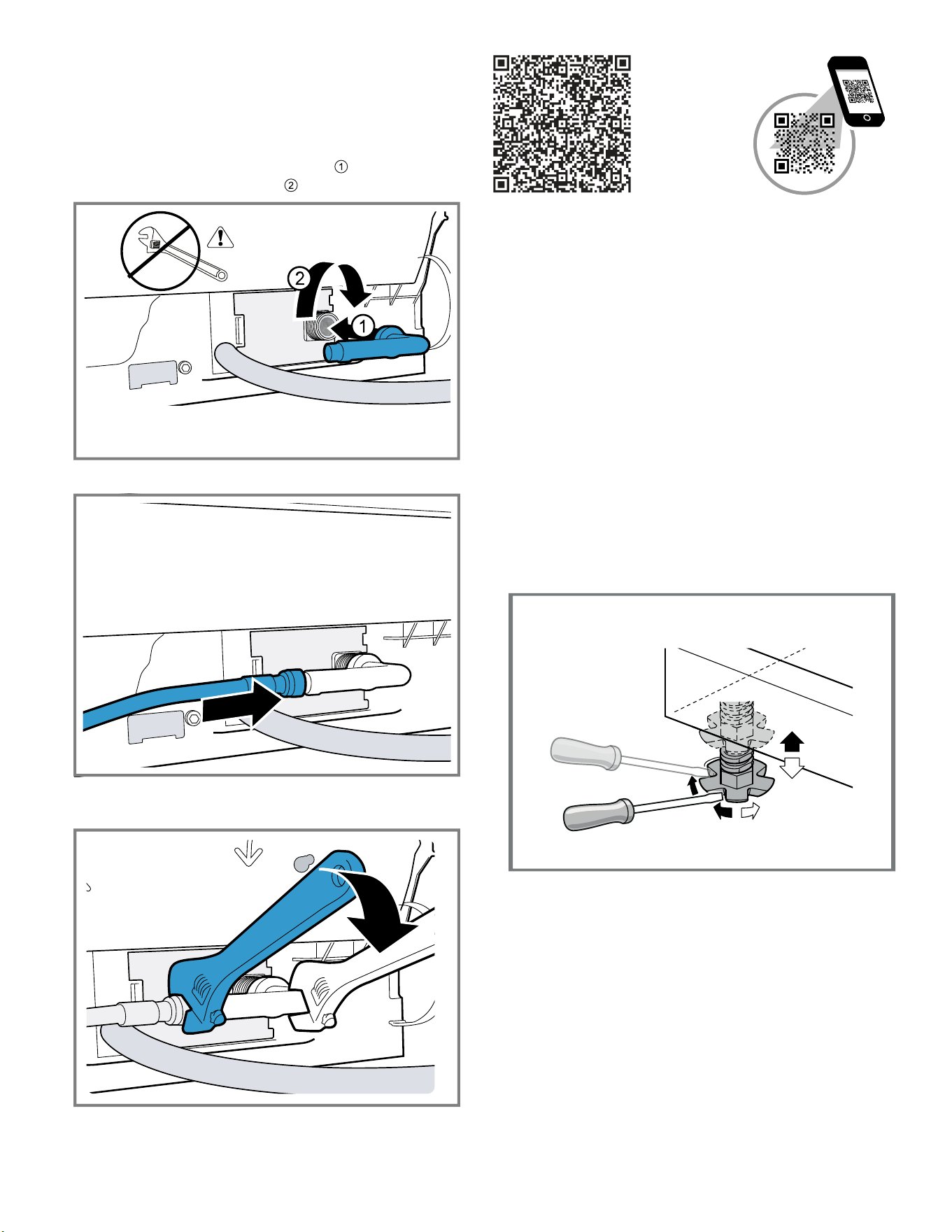 ①
②

②
①