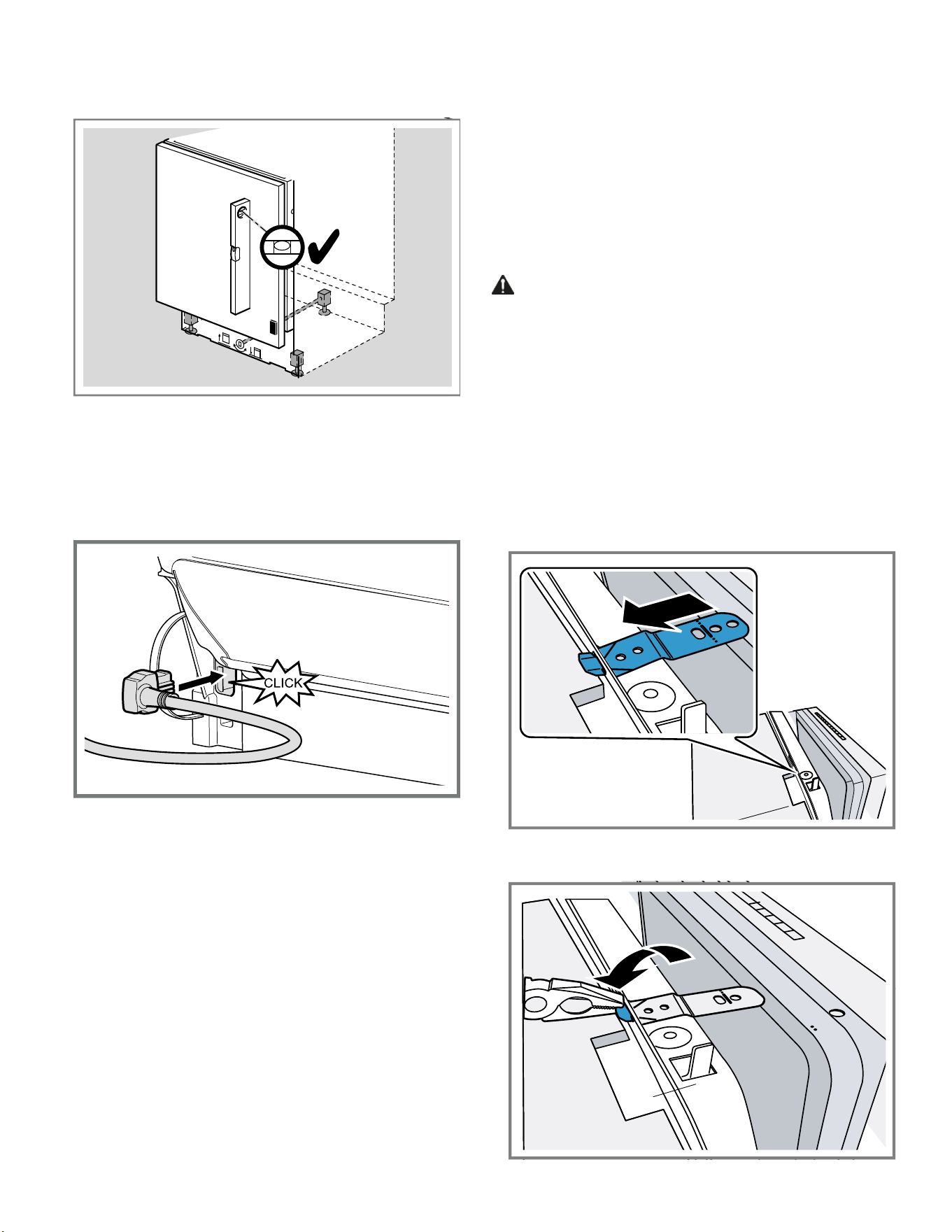 CLICK