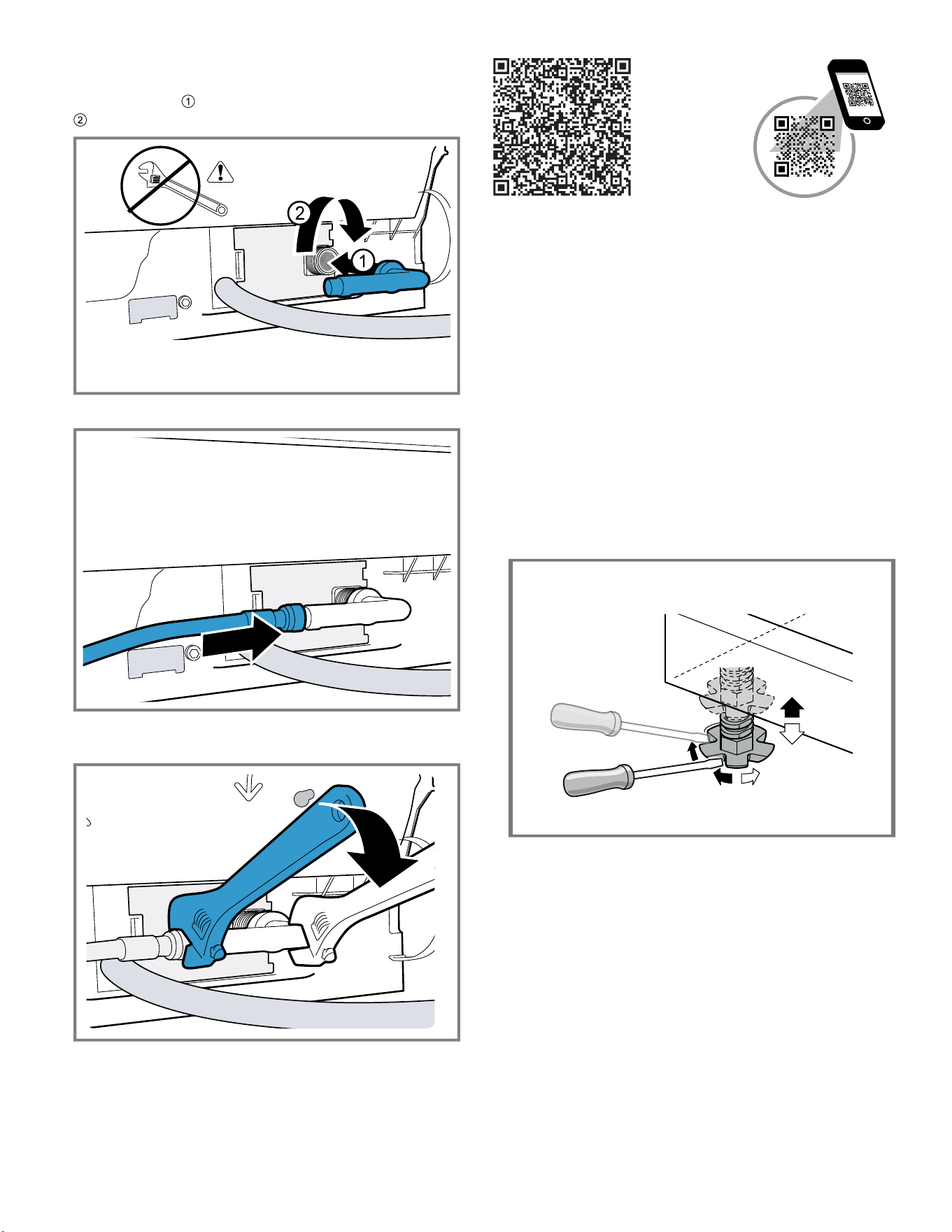 ①
②

2
1