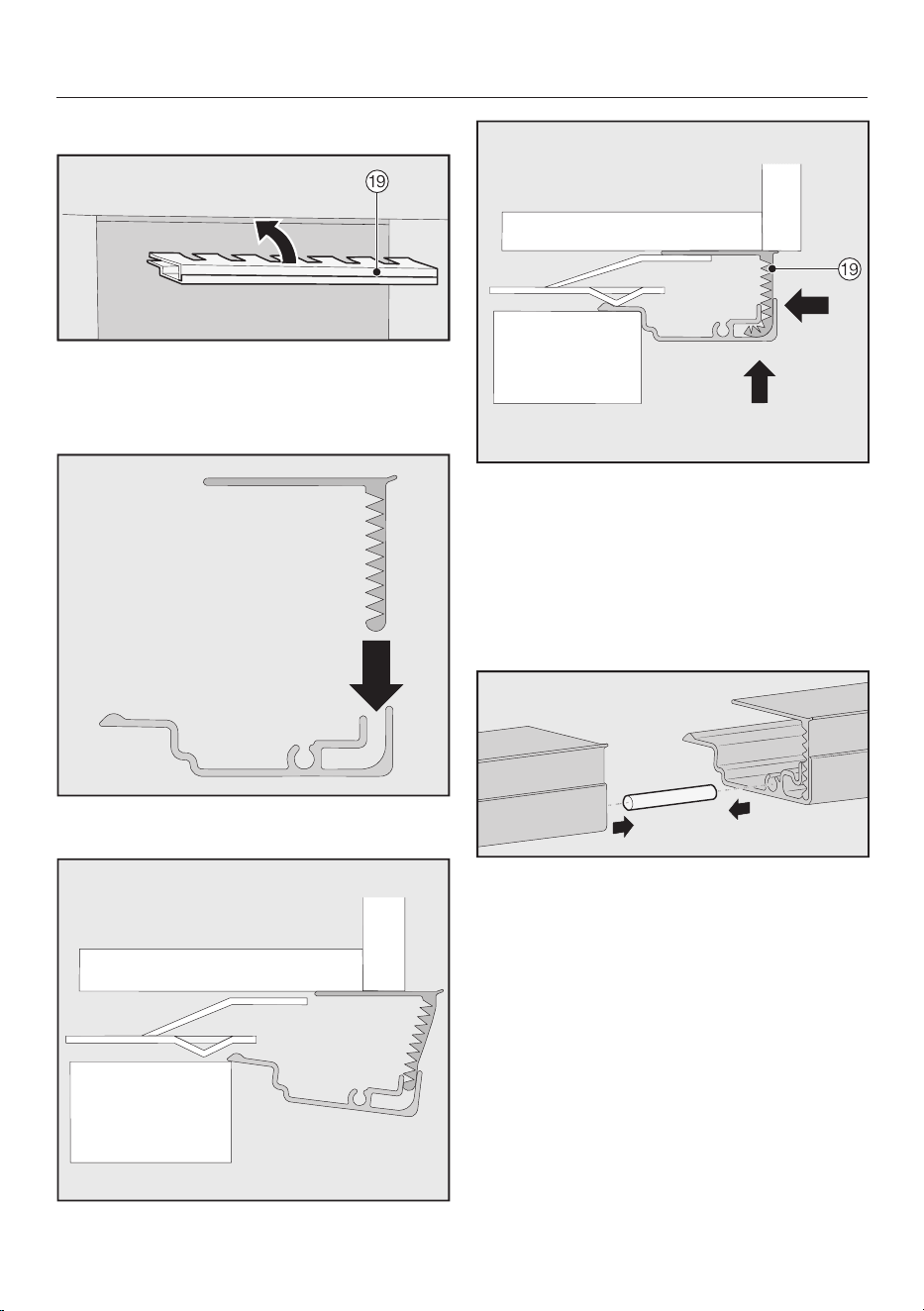 ⑲

⑲