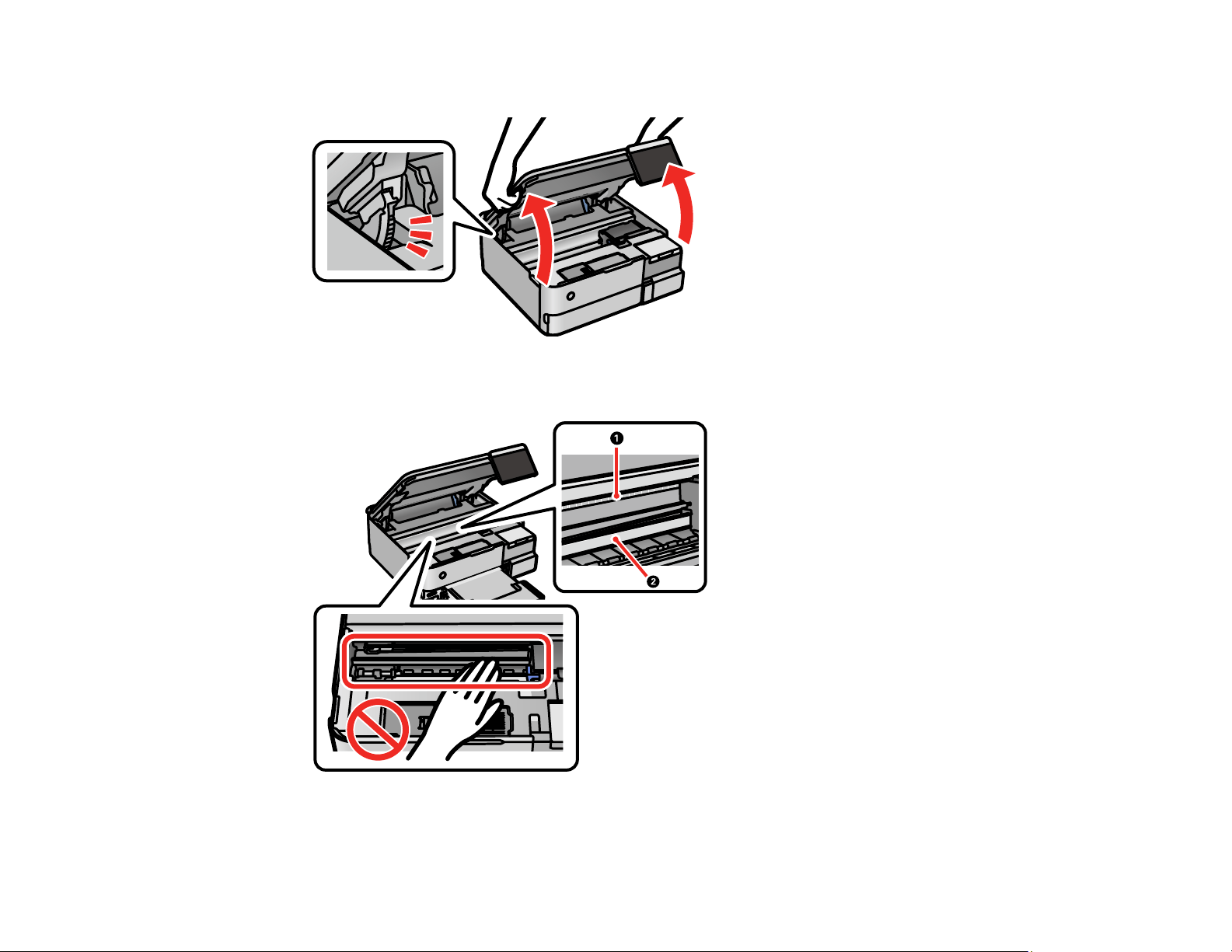 1

2