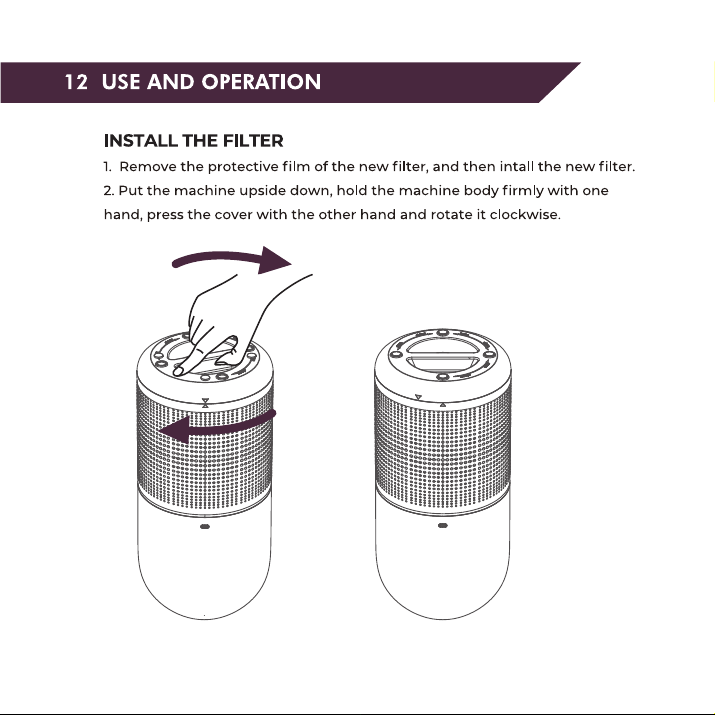 12 USE AND OPERATION

INSTALL THE FILTER

1. Remove the protective film of the new filter, and then intall the new filter.

2. Put the machine upside down, hold the machine body firmly with one hand, press the cover with the other hand and rotate it clockwise.