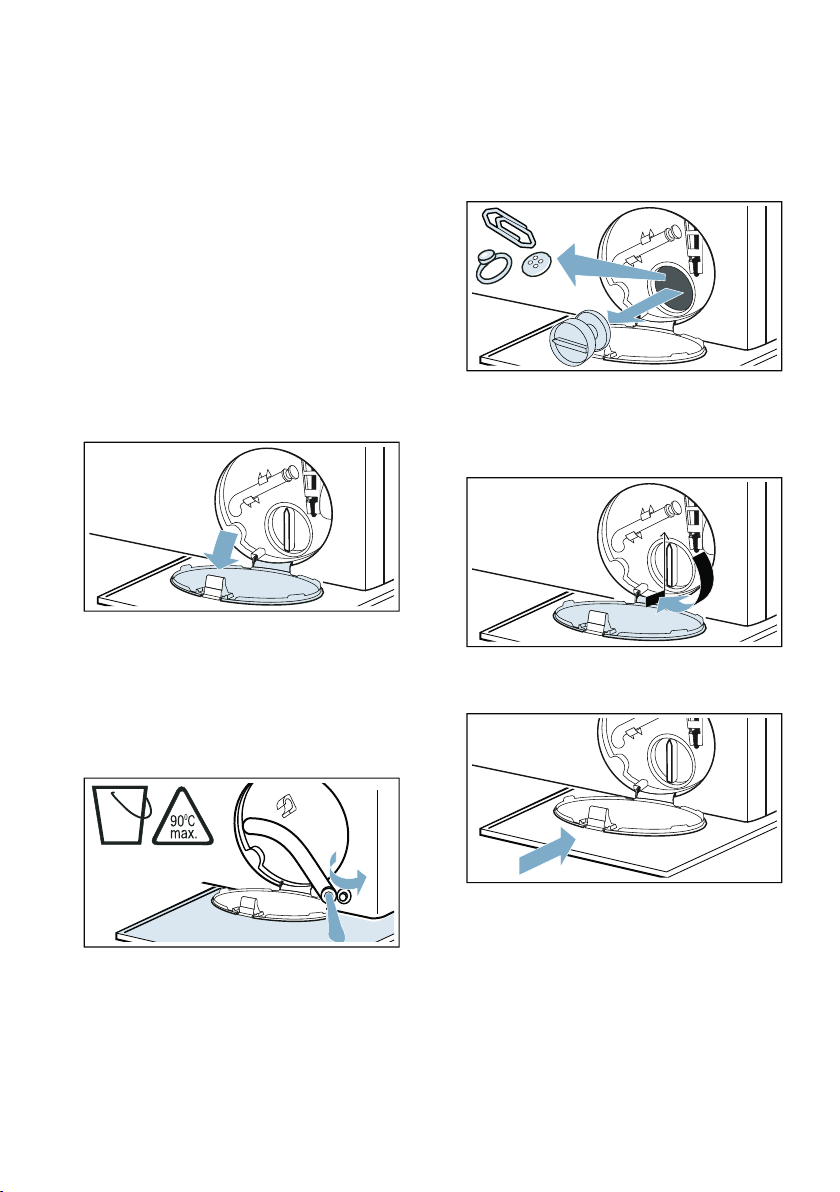 90°C max.