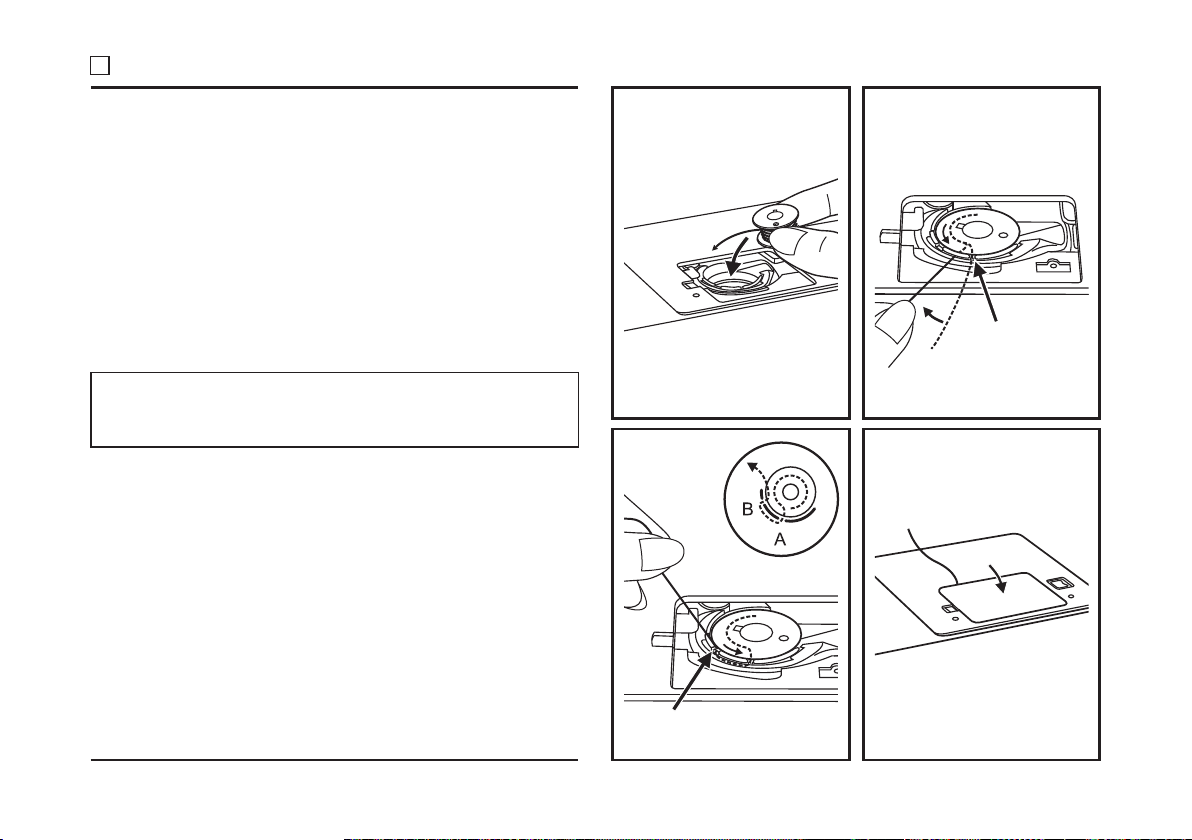 B

A