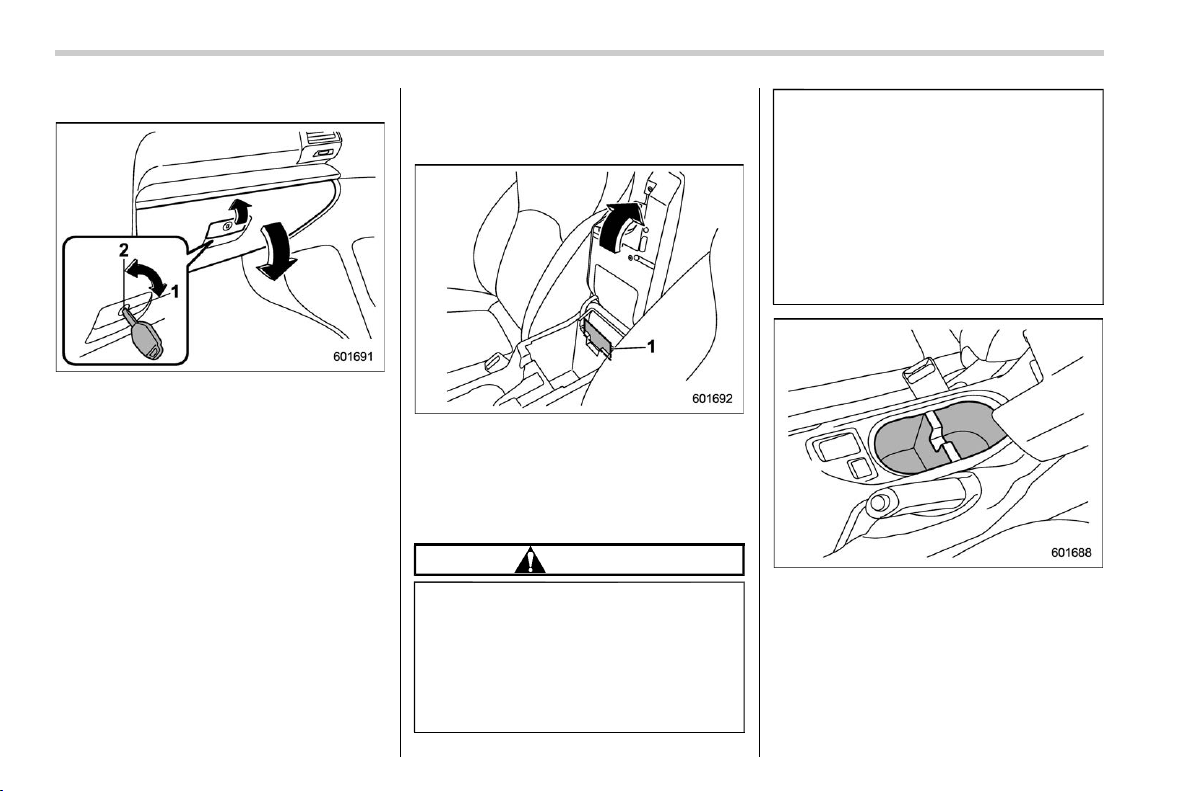 2
1
601691

1
601692

601688