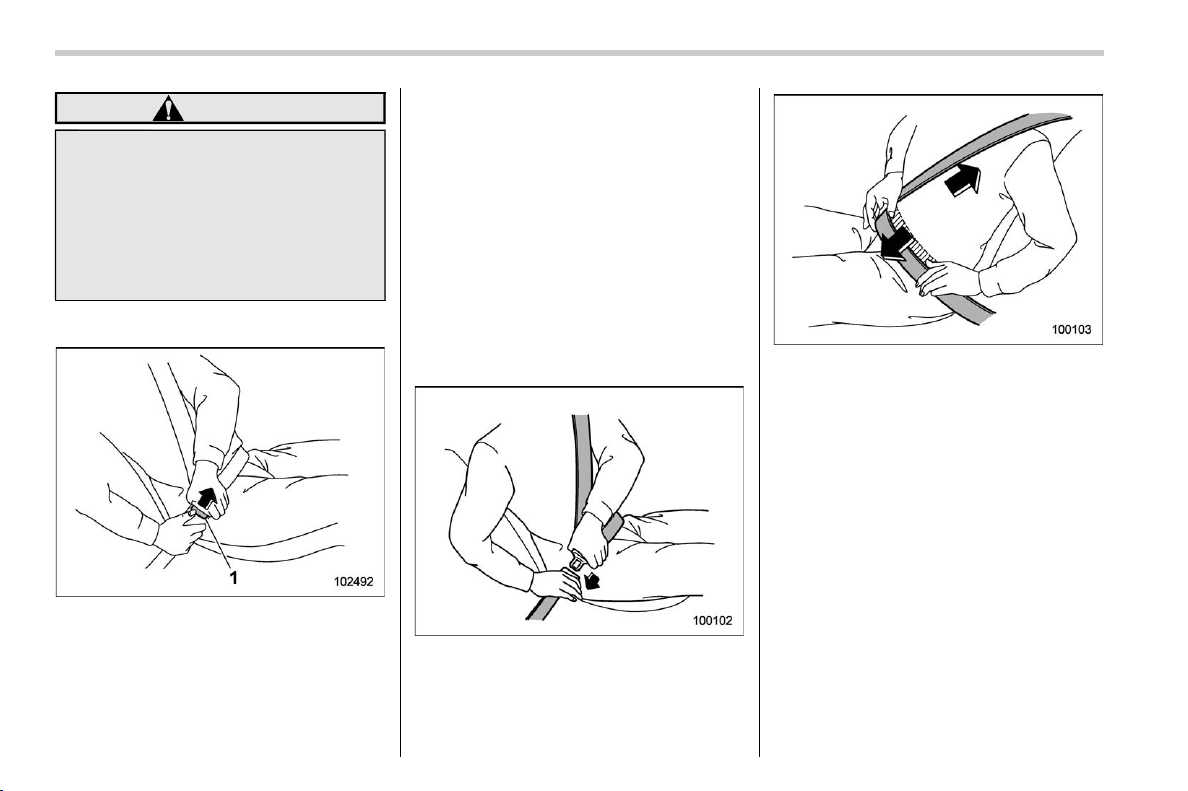 1

102492

100102

100103