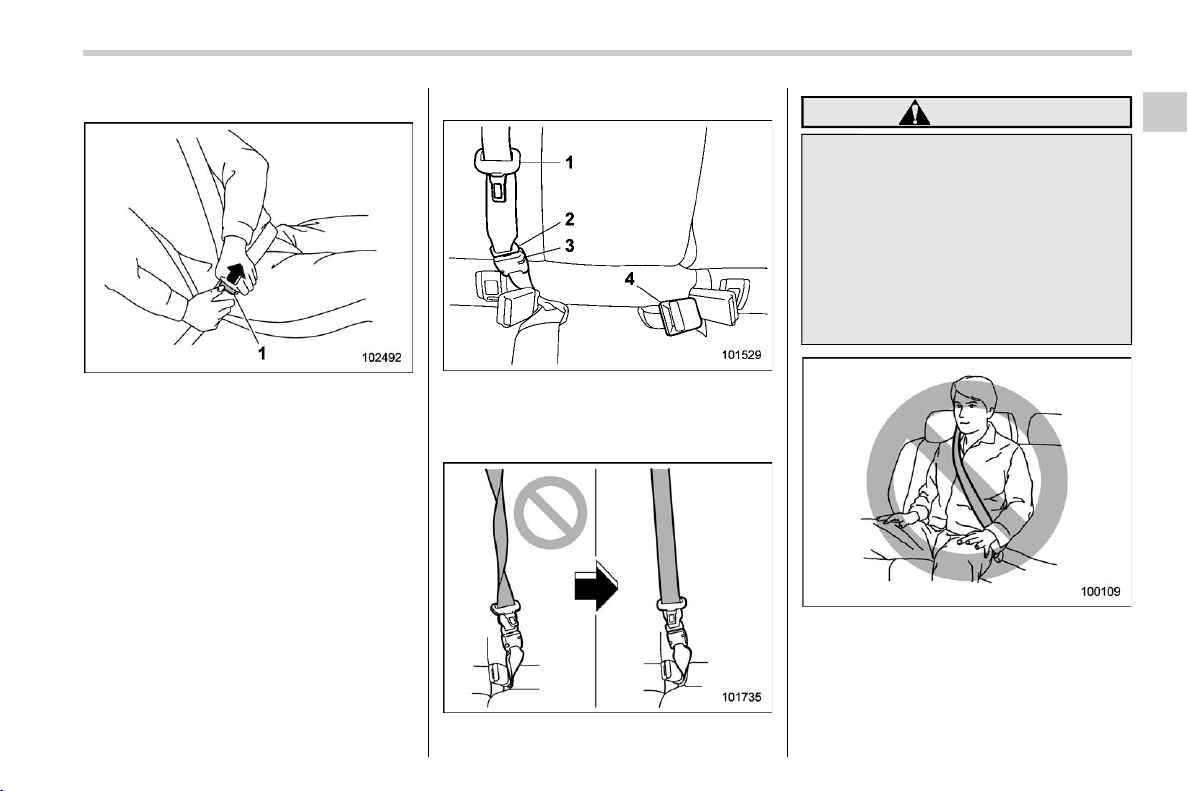 1

102492

1
2
3
4

101529

101735

100109