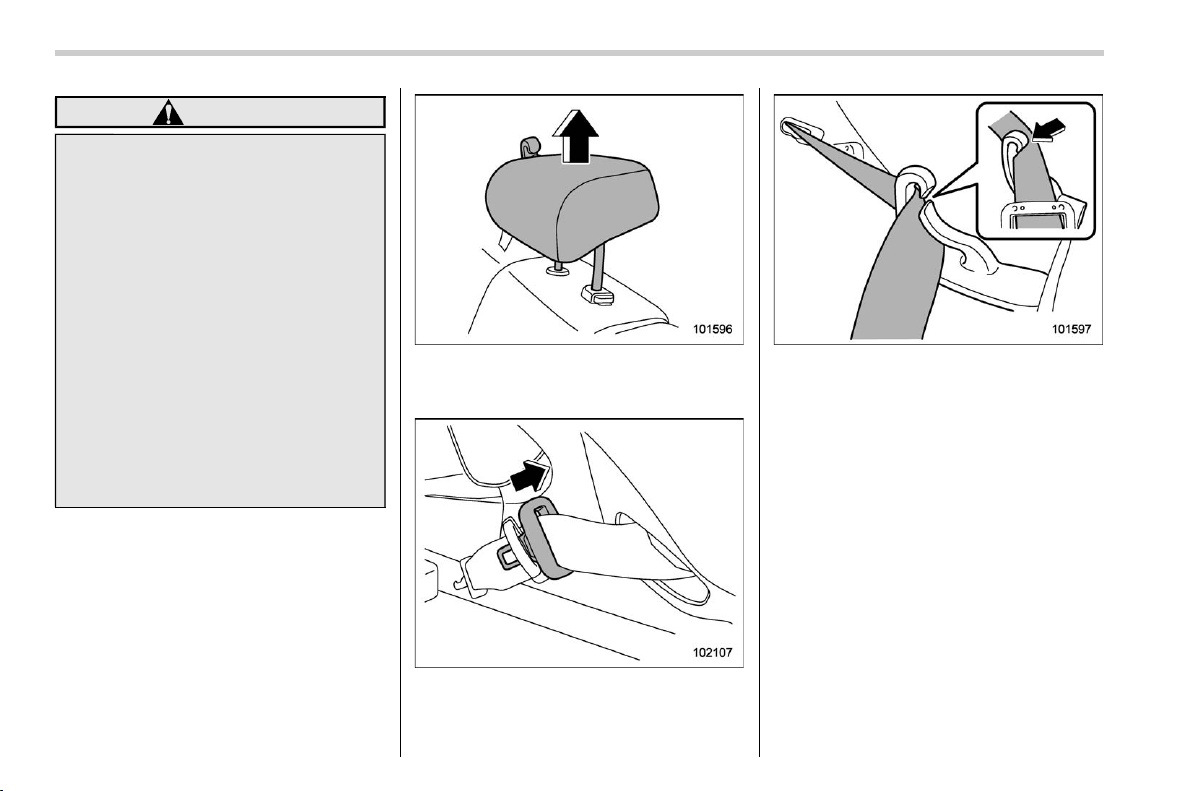 101596

102107

101597