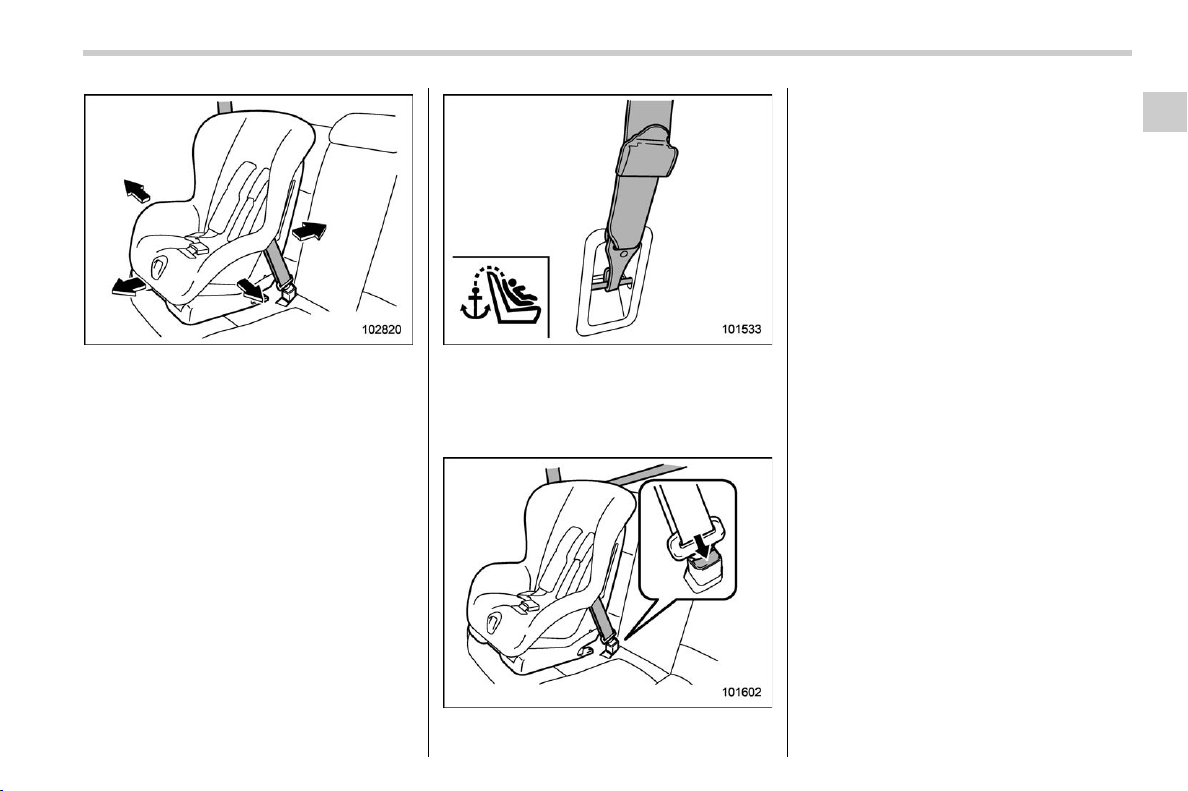 102820

101533

101602