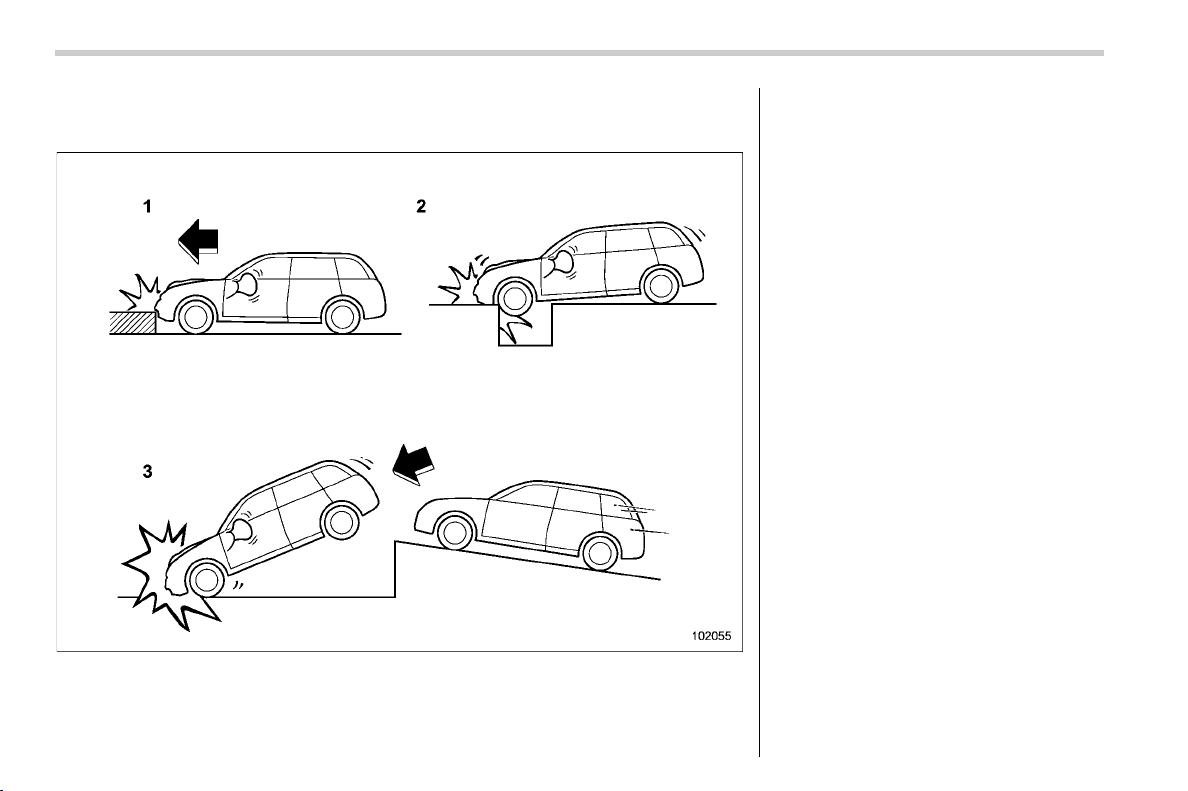 1

2

3

102055