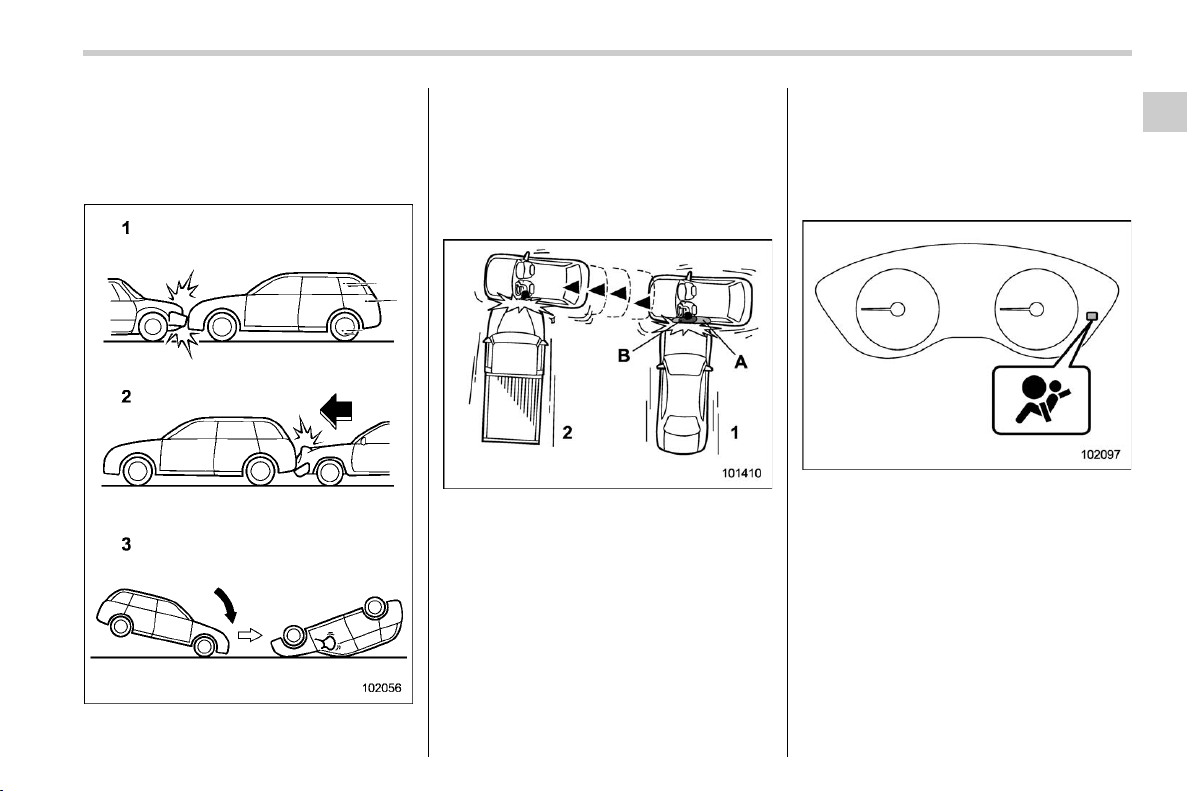 1

2

3

102056

B

A

2

1

101410

102097