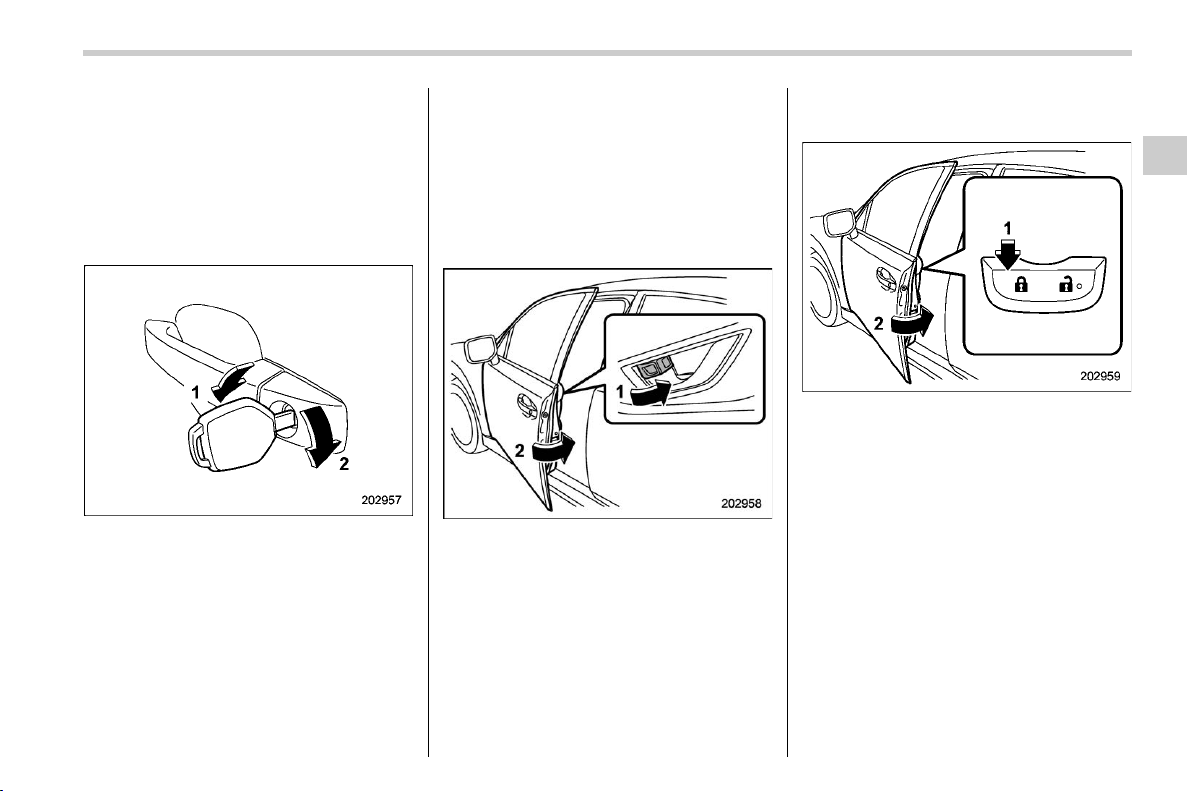 1
2
202957

1
2
202958

1
2
202959