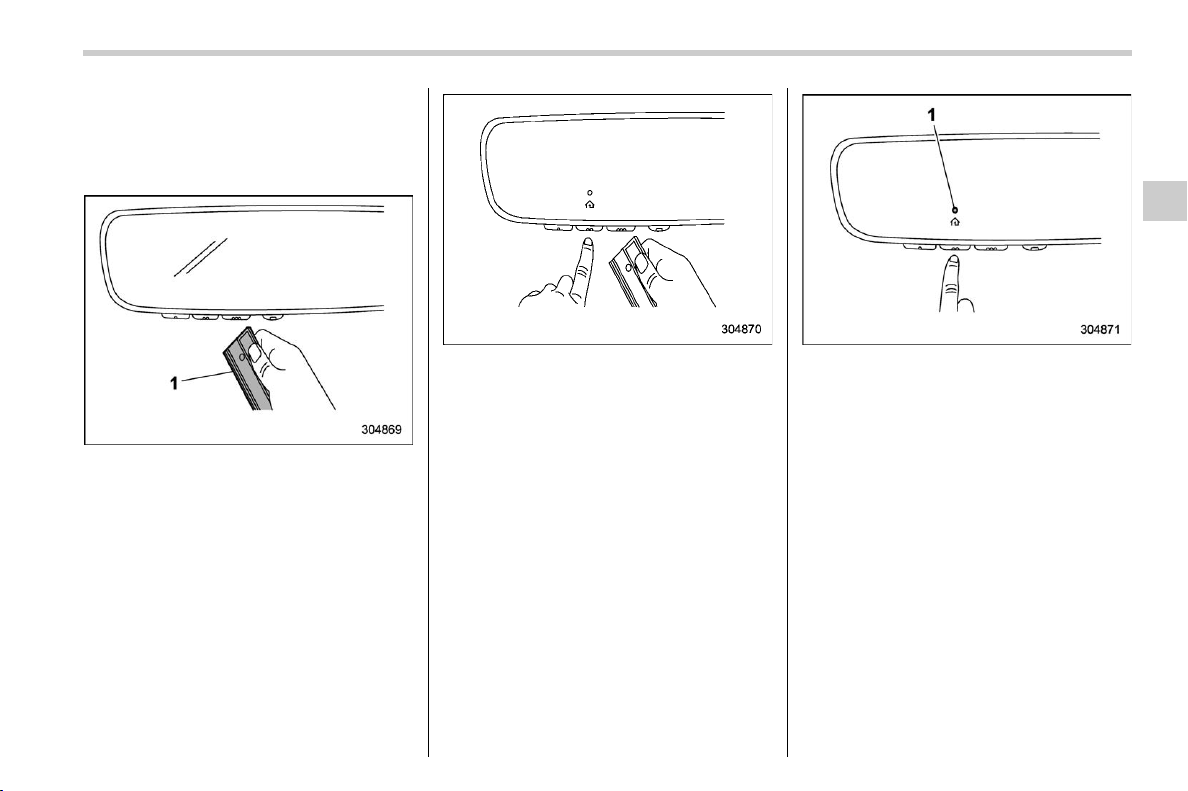 1

304869

304870

1

304871