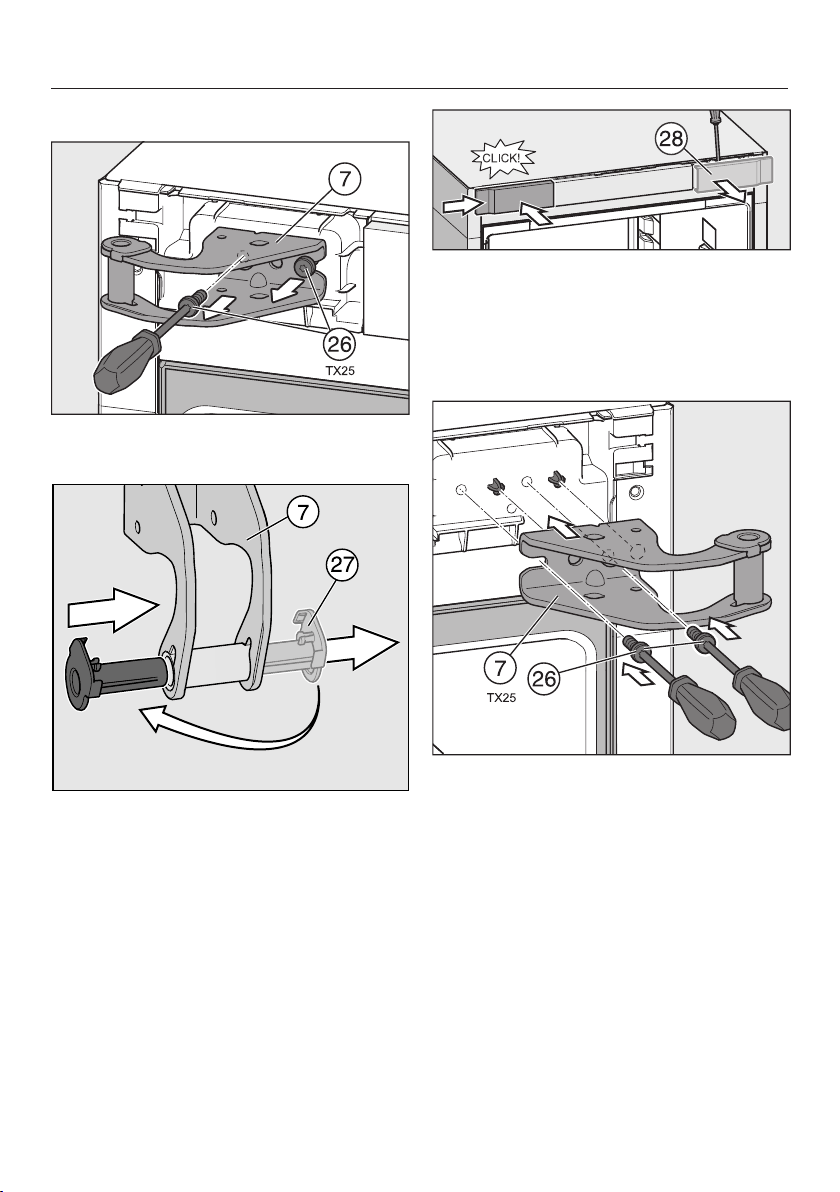 7

26

TX25

7

27

CLICK!

28

7

TX25

26