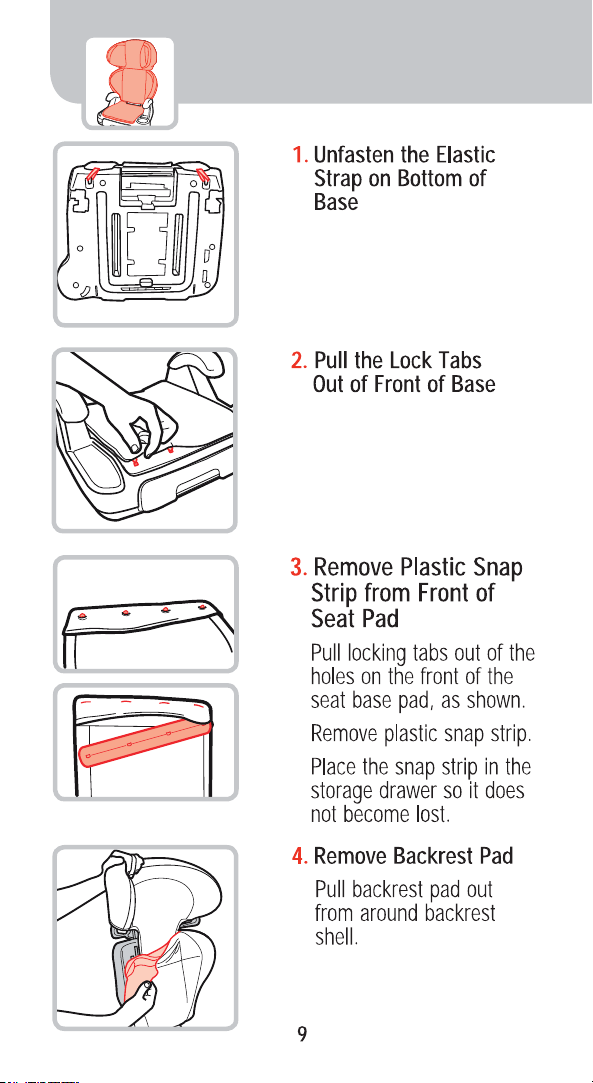 1. Unfasten the Elastic Strap on Bottom of Base

2. Pull the Lock Tabs Out of Front of Base

3. Remove Plastic Snap Strip from Front of Seat Pad

Pull locking tabs out of the holes on the front of the seat base pad, as shown.

Remove plastic snap strip.

Place the snap strip in the storage drawer so it does not become lost.

4. Remove Backrest Pad

Pull backrest pad out from around backrest shell.

9