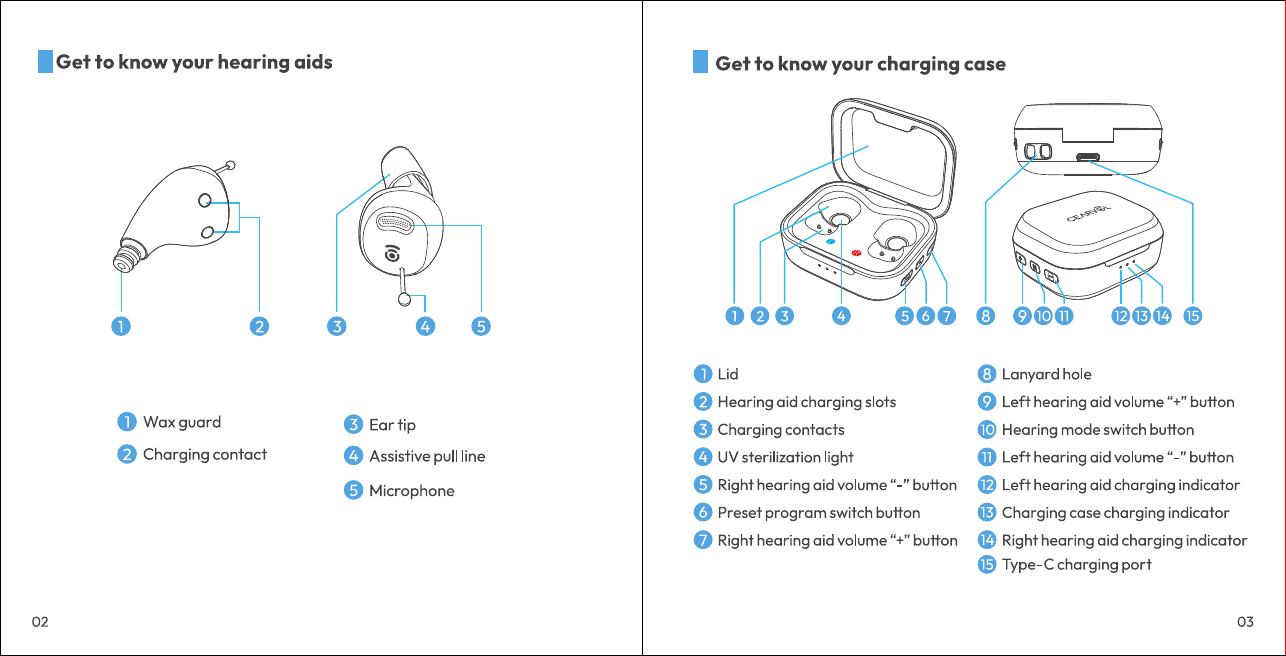 Get to know your hearing aids

1 2 3 4 5

1 Wax guard
2 Charging contact
3 Ear tip
4 Assistive pull line
5 Microphone

02

Get to know your charging case

CEARVOL

1 2 3 4 5 6 7 8 9 10 11 12 13 14 15

1 Lid
2 Hearing aid charging slots
3 Charging contacts
4 UV sterilization light
5 Right hearing aid volume "-" button
6 Preset program switch button
7 Right hearing aid volume "+" button
8 Lanyard hole
9 Left hearing aid volume "+" button
10 Hearing mode switch button
11 Left hearing aid volume "-" button
12 Left hearing aid charging indicator
13 Charging case charging indicator
14 Right hearing aid charging indicator
15 Type-C charging port

03