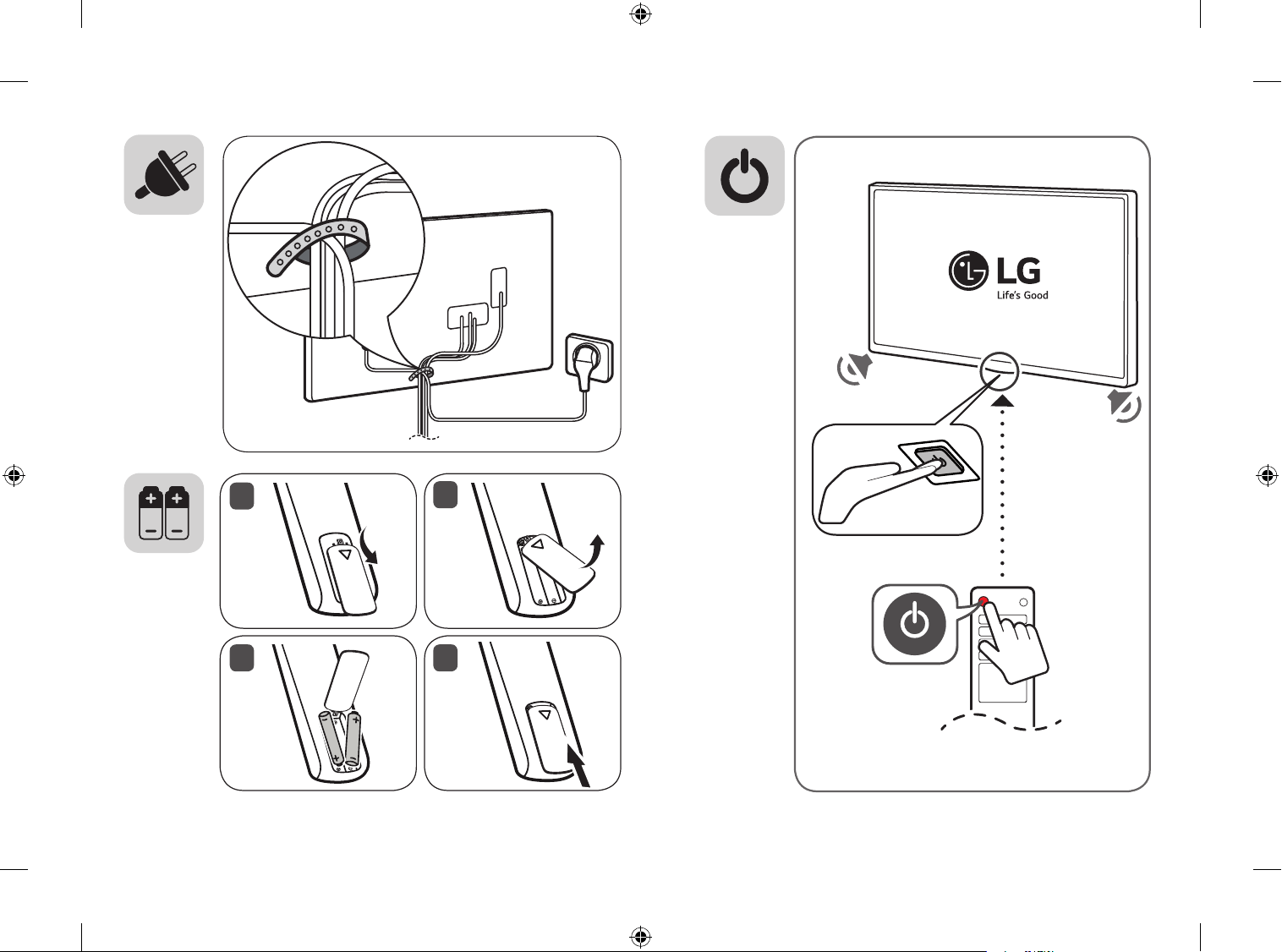 LG
Life's Good