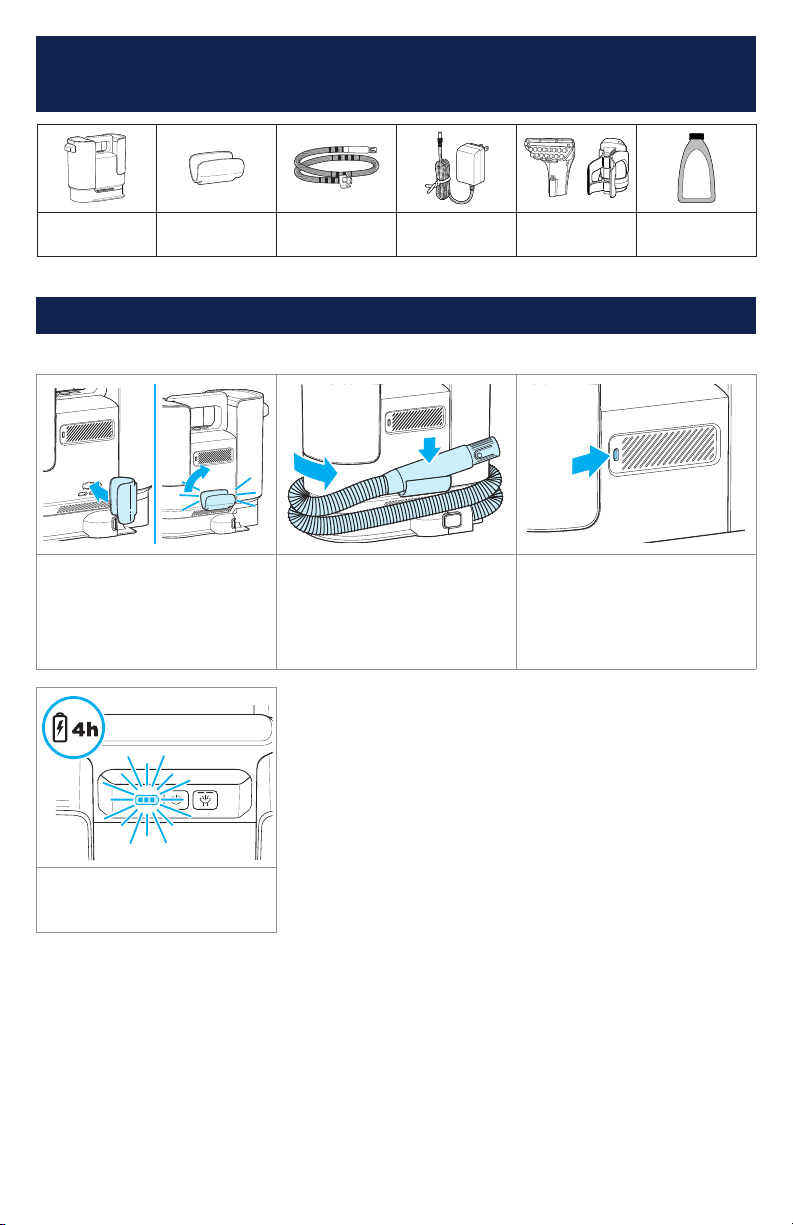 4h