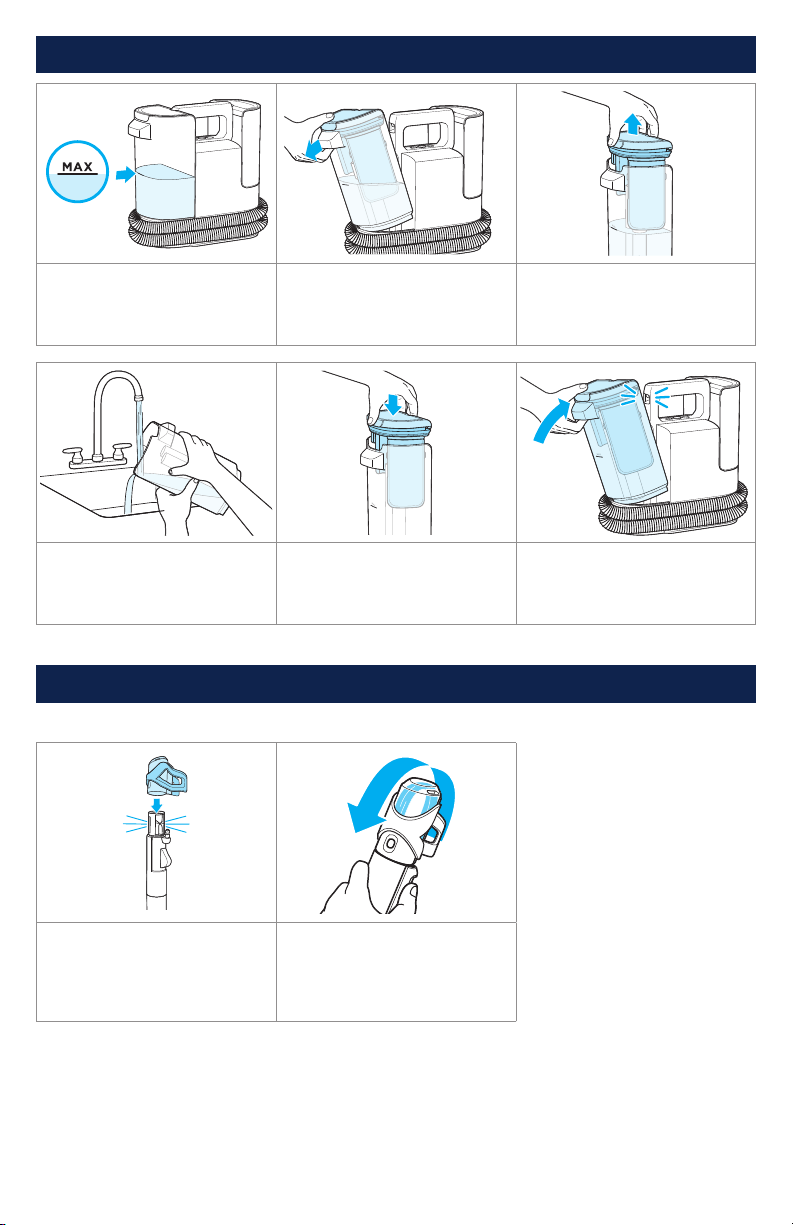 MAX