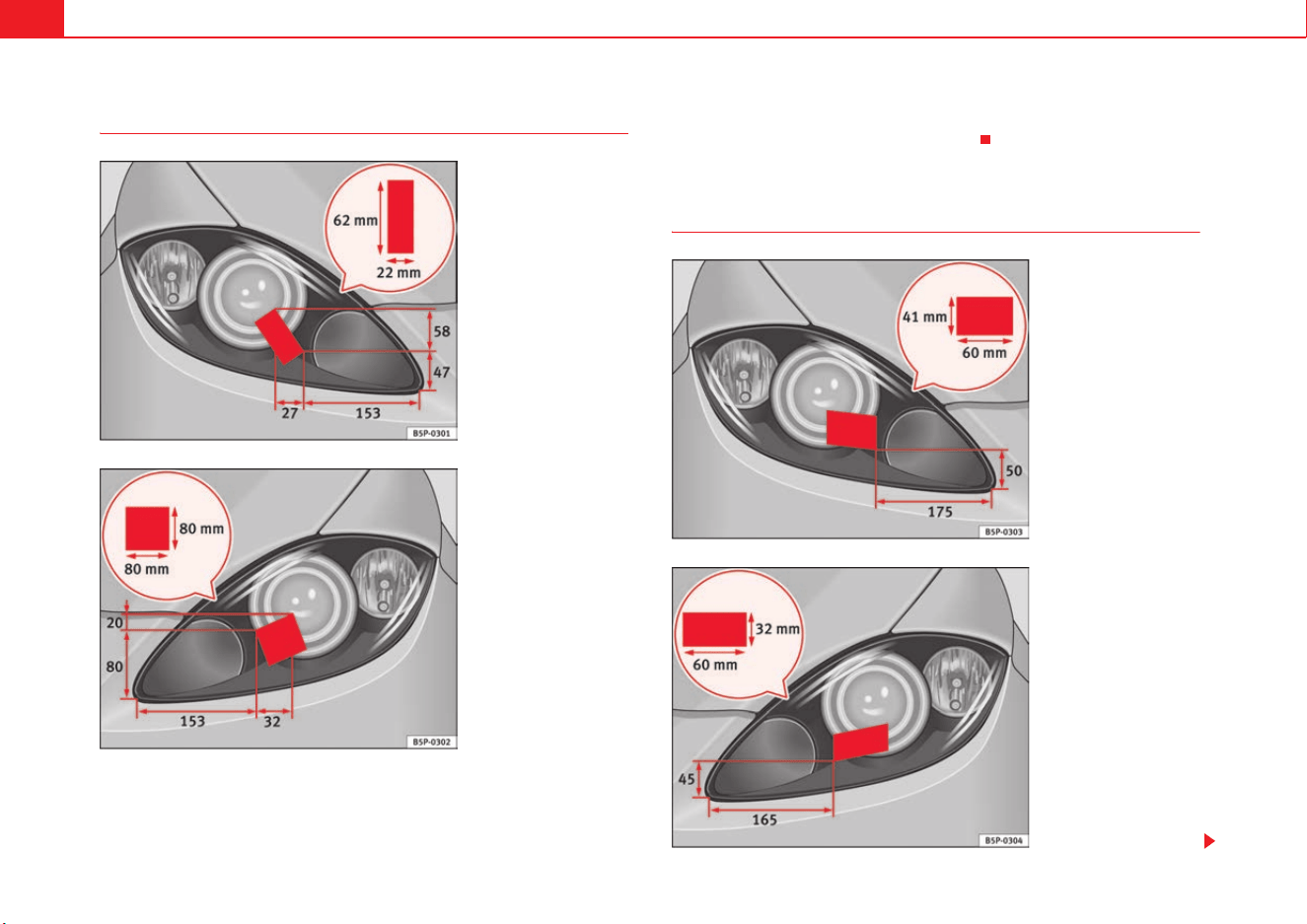 62 mm
22 mm
58
47
27
153
B5P-0301

80 mm
80 mm
20
80
153
32
B5P-0302

41 mm
60 mm
50
175
B5P-0303

32 mm
60 mm
45
165
B5P-0304