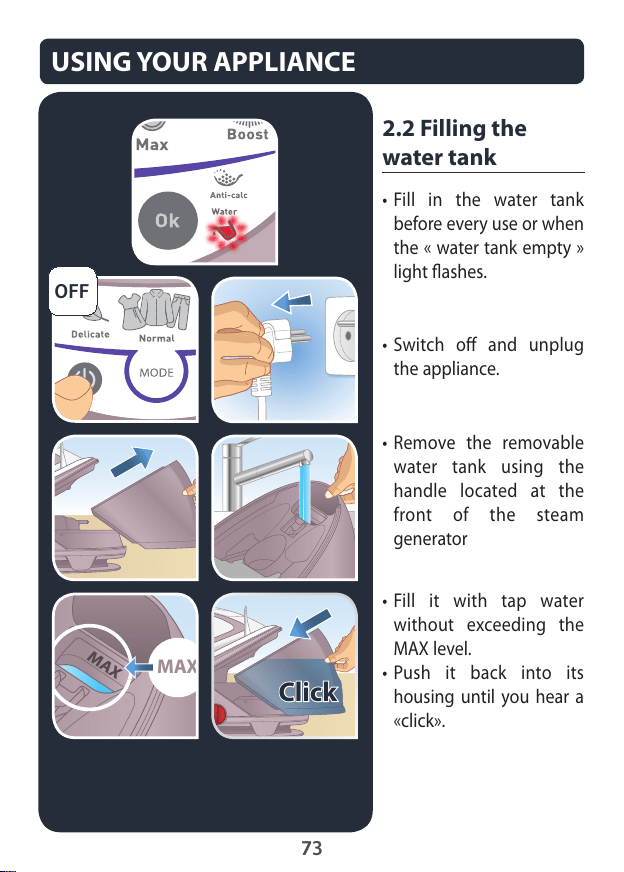 USING YOUR APPLIANCE

Max
Boost
Anti-calc
Water
Ok

OFF
Delicate
Normal
MODE

MAX
MAX

Click

2.2 Filling the water tank

• Fill in the water tank before every use or when the « water tank empty » light flashes.

• Switch off and unplug the appliance.

• Remove the removable water tank using the handle located at the front of the steam generator

• Fill it with tap water without exceeding the MAX level.
• Push it back into its housing until you hear a «click».

73