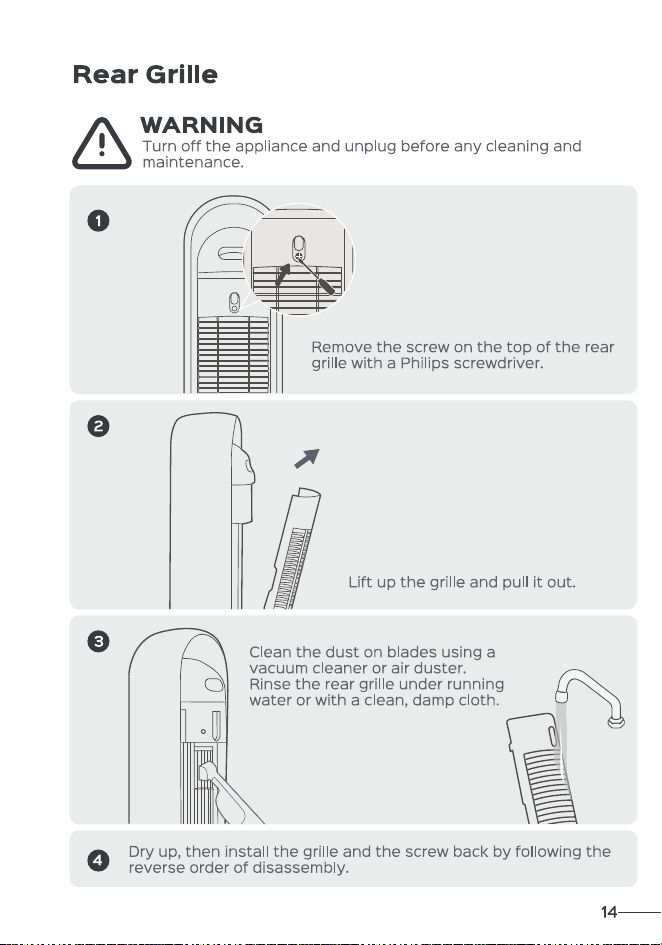 Rear Grille

WARNING
Turn off the appliance and unplug before any cleaning and maintenance.

1
Remove the screw on the top of the rear grille with a Philips screwdriver.

2
Lift up the grille and pull it out.

3
Clean the dust on blades using a vacuum cleaner or air duster.
Rinse the rear grille under running water or with a clean, damp cloth.

4
Dry up, then install the grille and the screw back by following the reverse order of disassembly.

14