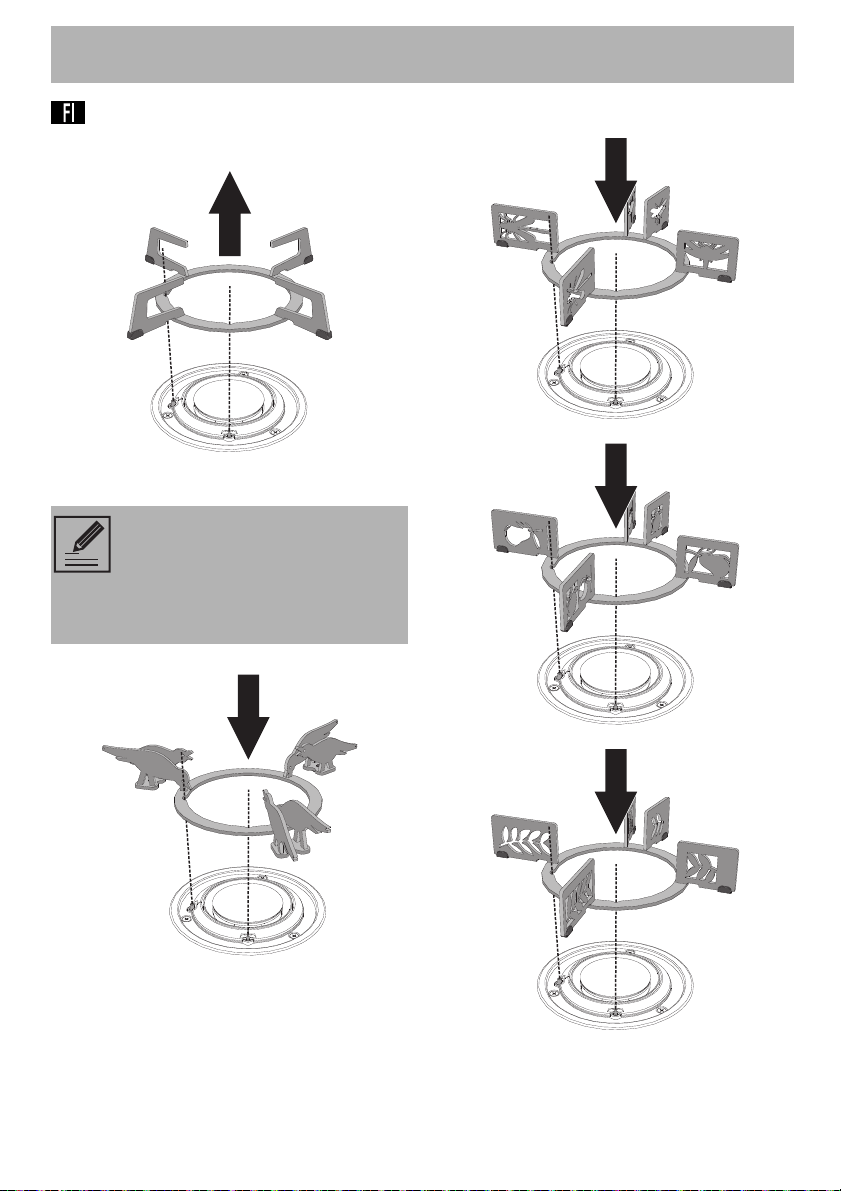 FI